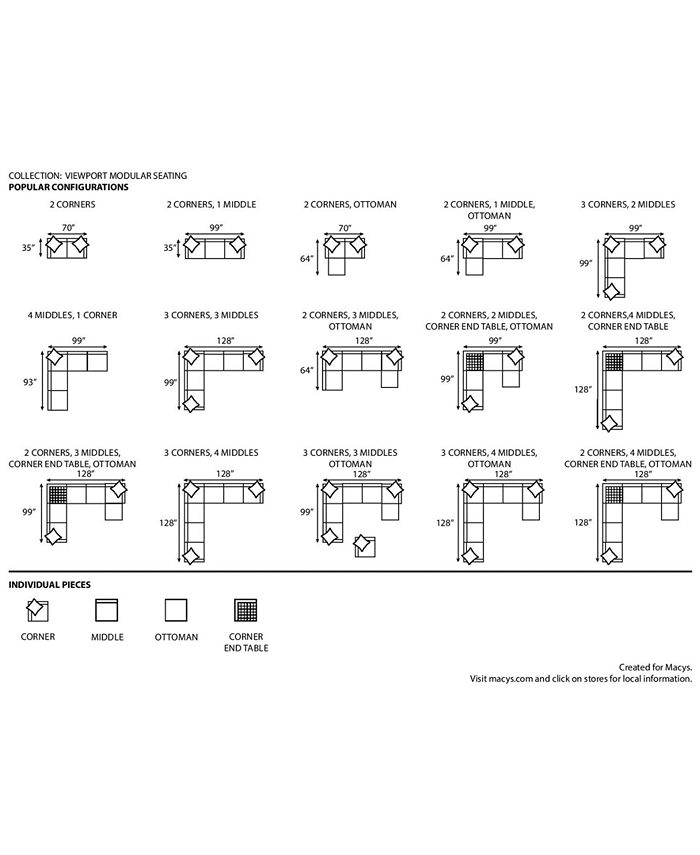 COLLECTION: VIEWPORT MODULAR SEATING
POPULAR CONFIGURATIONS

2 CORNERS
70"
35"

2 CORNERS, 1 MIDDLE
99"
35"

2 CORNERS, OTTOMAN
70"
64"

2 CORNERS, 1 MIDDLE, OTTOMAN
99"
64"

3 CORNERS, 2 MIDDLES
99"
99"

4 MIDDLES, 1 CORNER
99"
93"

3 CORNERS, 3 MIDDLES
128"
99"

2 CORNERS, 3 MIDDLES, OTTOMAN
128"
64"

2 CORNERS, 2 MIDDLES, CORNER END TABLE, OTTOMAN
99"
99"

2 CORNERS,4 MIDDLES, CORNER END TABLE
128"
128"

2 CORNERS, 3 MIDDLES, CORNER END TABLE, OTTOMAN
128"
99"

3 CORNERS, 4 MIDDLES
128"
128"

3 CORNERS, 3 MIDDLES OTTOMAN
128"
99"

3 CORNERS, 4 MIDDLES, OTTOMAN
128"
128"

2 CORNERS, 4 MIDDLES, CORNER END TABLE, OTTOMAN
128"
128"

INDIVIDUAL PIECES

CORNER

MIDDLE

OTTOMAN

CORNER END TABLE

Created for Macys.
Visit macys.com and click on stores for local information.