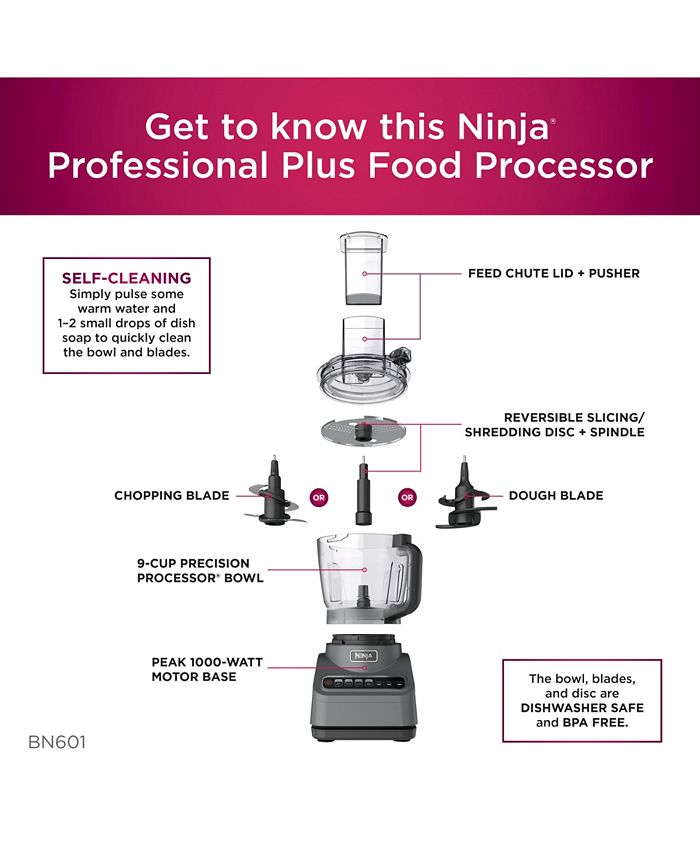 Get to know this Ninja® Professional Plus Food Processor

SELF-CLEANING
Simply pulse some warm water and 1–2 small drops of dish soap to quickly clean the bowl and blades.

FEED CHUTE LID + PUSHER

REVERSIBLE SLICING/ SHREDDING DISC + SPINDLE

CHOPPING BLADE

OR

OR

DOUGH BLADE

9-CUP PRECISION PROCESSOR® BOWL

PEAK 1000-WATT MOTOR BASE

Ninja

The bowl, blades, and disc are DISHWASHER SAFE and BPA FREE.

BN601