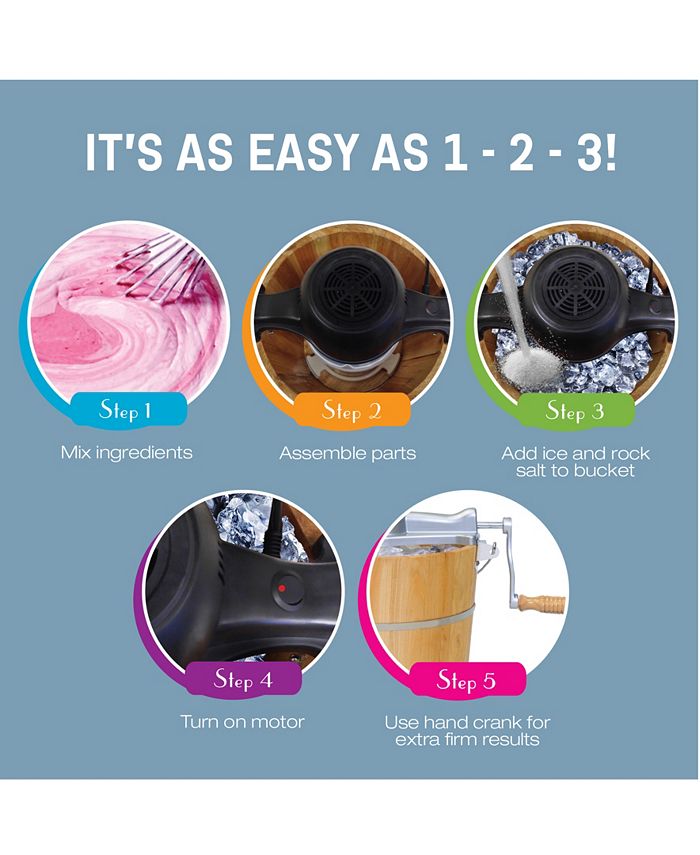 IT'S AS EASY AS 1 - 2 - 3!

Step 1
Mix ingredients

Step 2
Assemble parts

Step 3
Add ice and rock salt to bucket

Step 4
Turn on motor

Step 5
Use hand crank for extra firm results