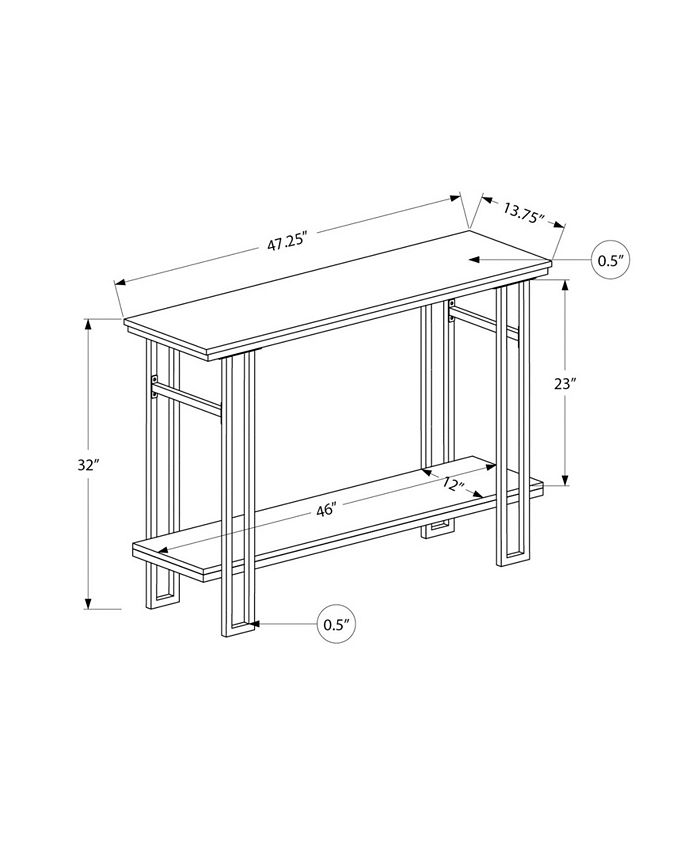 47.25"
13.75"
0.5"
23"
32"
12"
46"
0.5"