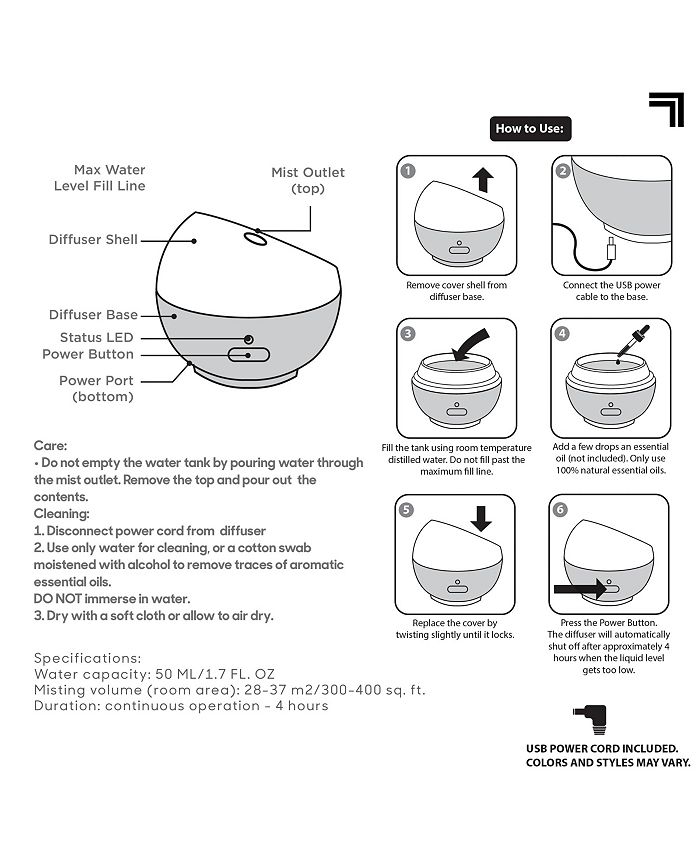 Max Water Level Fill Line

Mist Outlet (top)

Diffuser Shell

Diffuser Base

Status LED

Power Button

Power Port (bottom)

Care:
• Do not empty the water tank by pouring water through the mist outlet. Remove the top and pour out the contents.
Cleaning:
1. Disconnect power cord from diffuser
2. Use only water for cleaning, or a cotton swab moistened with alcohol to remove traces of aromatic essential oils.
DO NOT immerse in water.
3. Dry with a soft cloth or allow to air dry.

Specifications:
Water capacity: 50 ML/1.7 FL. OZ
Misting volume (room area): 28-37 m2/300-400 sq. ft.
Duration: continuous operation - 4 hours

How to Use:

1
Remove cover shell from diffuser base.

2
Connect the USB power cable to the base.

3
Fill the tank using room temperature distilled water. Do not fill past the maximum fill line.

4
Add a few drops an essential oil (not included). Only use 100% natural essential oils.

5
Replace the cover by twisting slightly until it locks.

6
Press the Power Button. The diffuser will automatically shut off after approximately 4 hours when the liquid level gets too low.

USB POWER CORD INCLUDED.
COLORS AND STYLES MAY VARY.