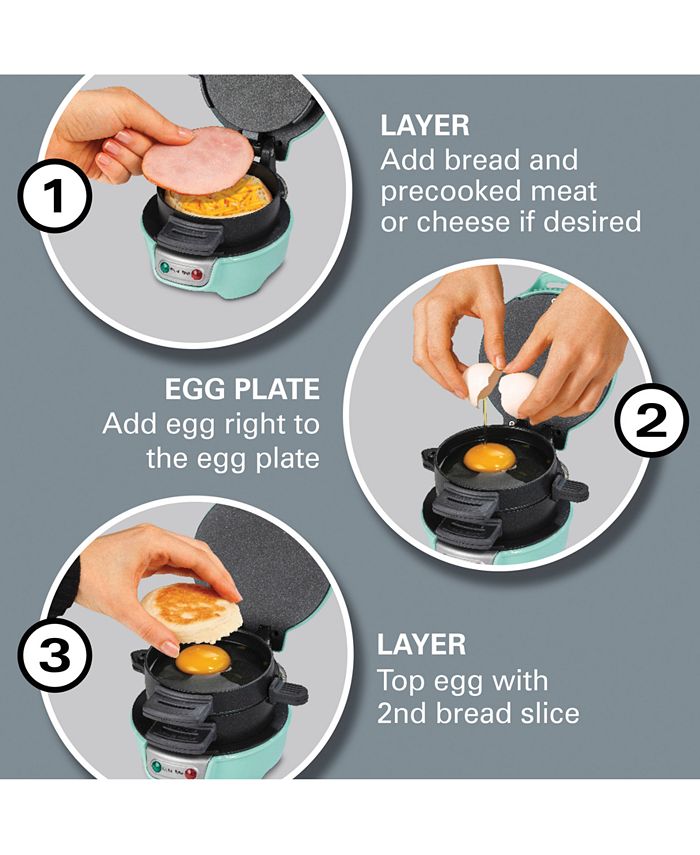 1

LAYER
Add bread and precooked meat or cheese if desired

EGG PLATE
Add egg right to the egg plate

2

3

LAYER
Top egg with 2nd bread slice