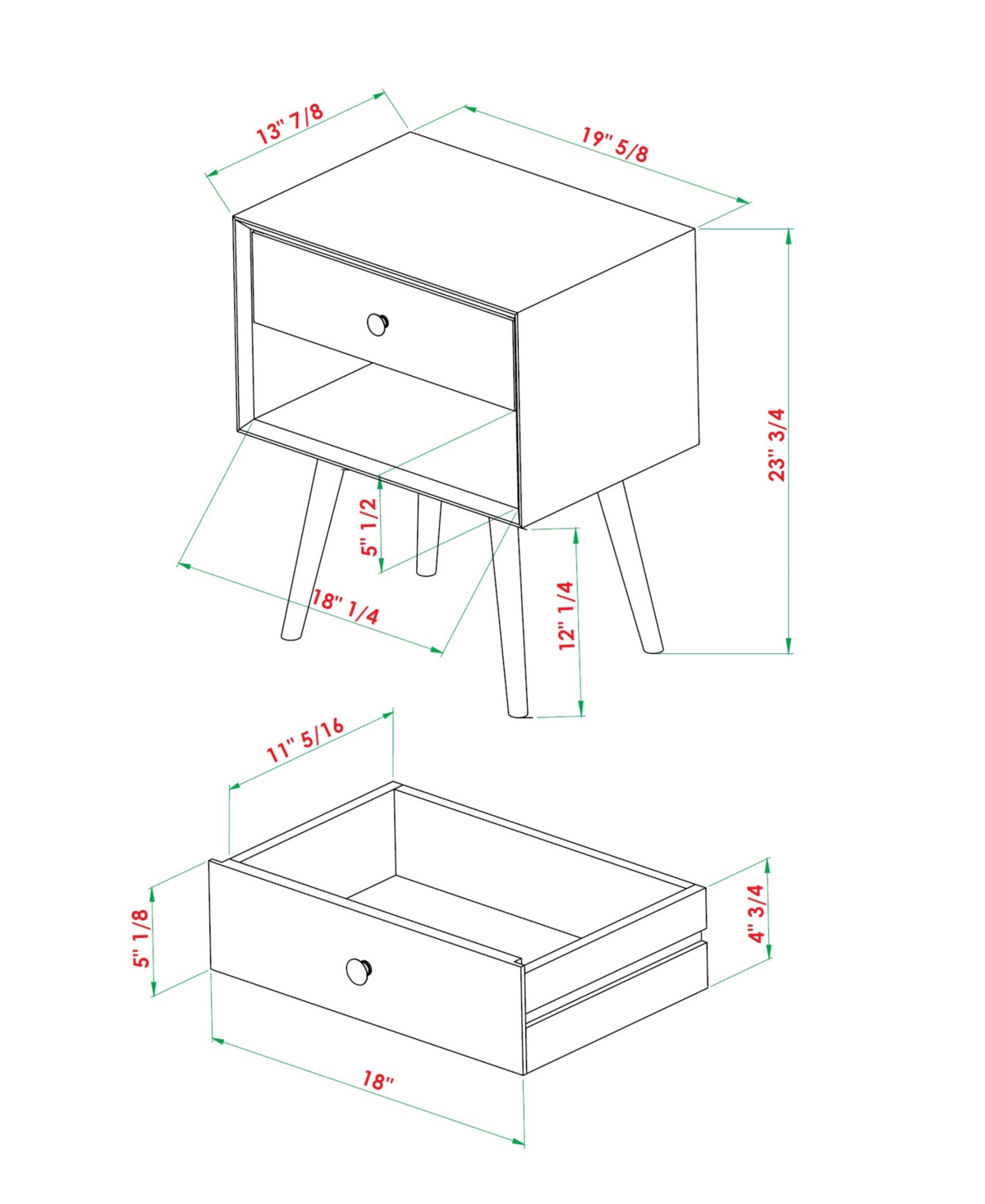 13" 7/8
19" 5/8
23" 3/4
5" 1/2
18" 1/4
12" 1/4
11" 5/16
5" 1/8
4" 3/4
18"