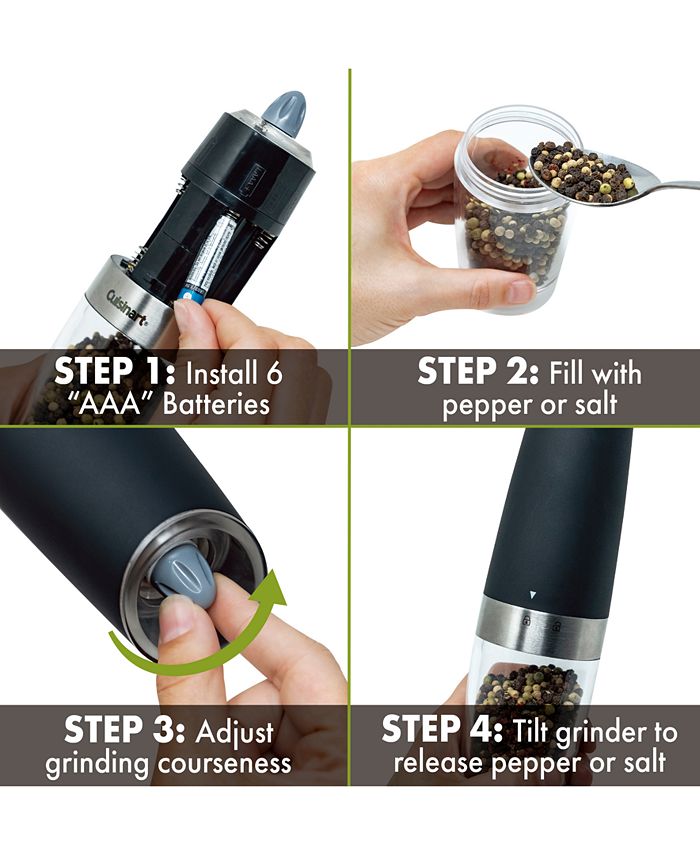 Cuisinart

STEP 1: Install 6 "AAA" Batteries

STEP 2: Fill with pepper or salt

STEP 3: Adjust grinding courseness

STEP 4: Tilt grinder to release pepper or salt