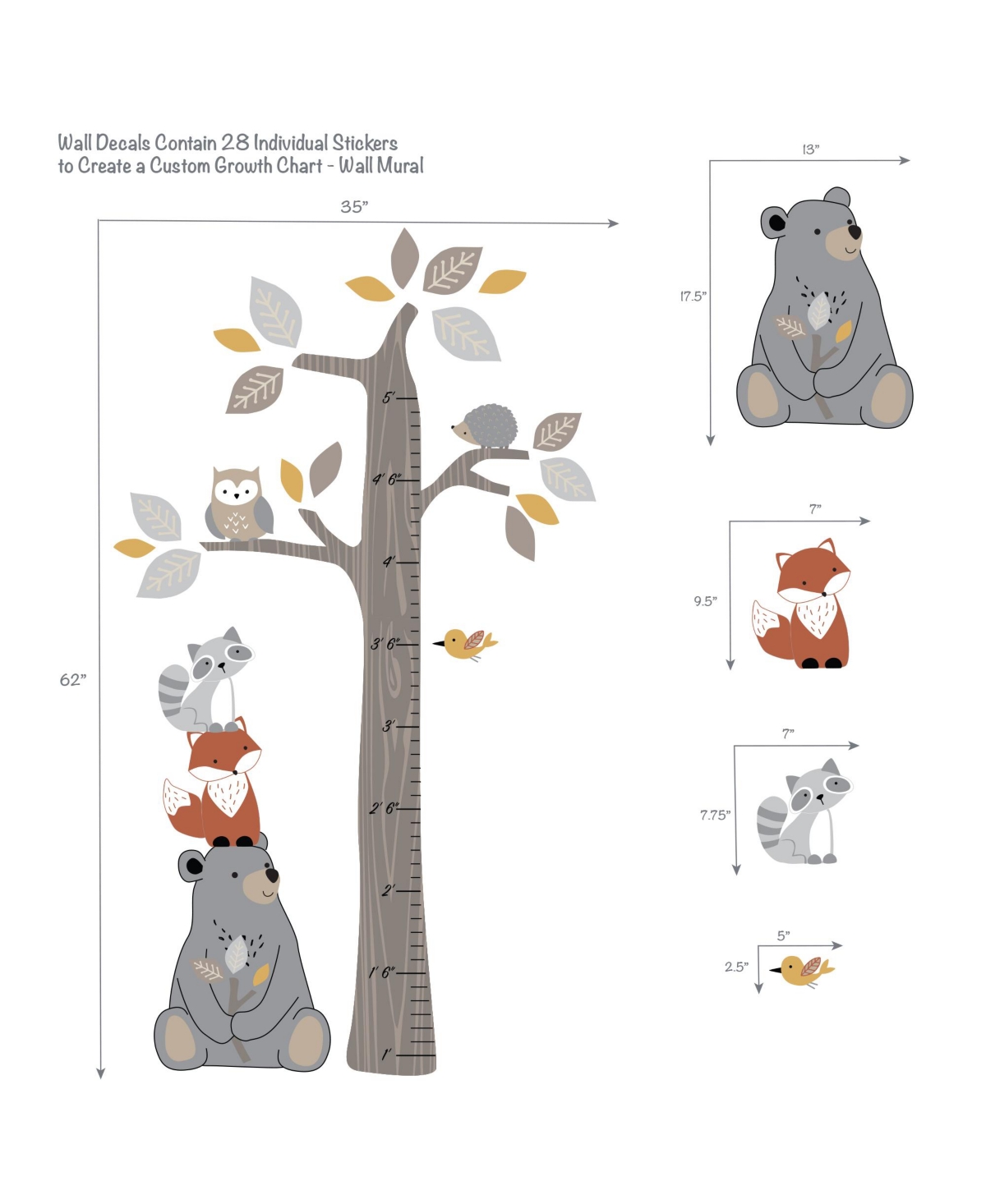 Wall Decals Contain 28 Individual Stickers to Create a Custom Growth Chart - Wall Mural

35”

62”

5’

4’ 6”

4’

3’ 6”

3’

2’ 6”

2’

1’ 6”

1’

13”

17.5”

7”

9.5”

7”

7.75”

5”

2.5”