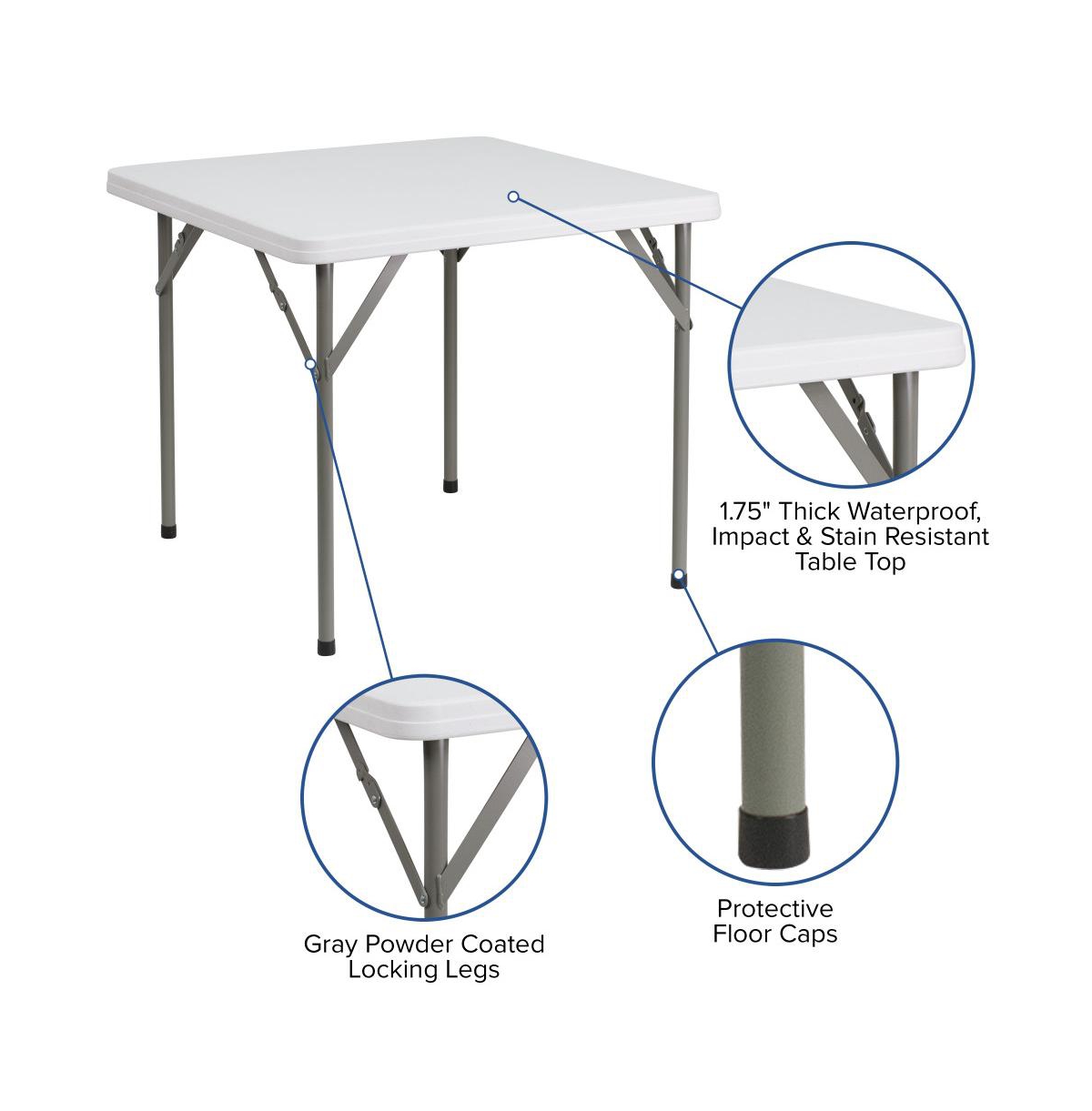 1.75" Thick Waterproof, Impact & Stain Resistant Table Top

Gray Powder Coated Locking Legs

Protective Floor Caps