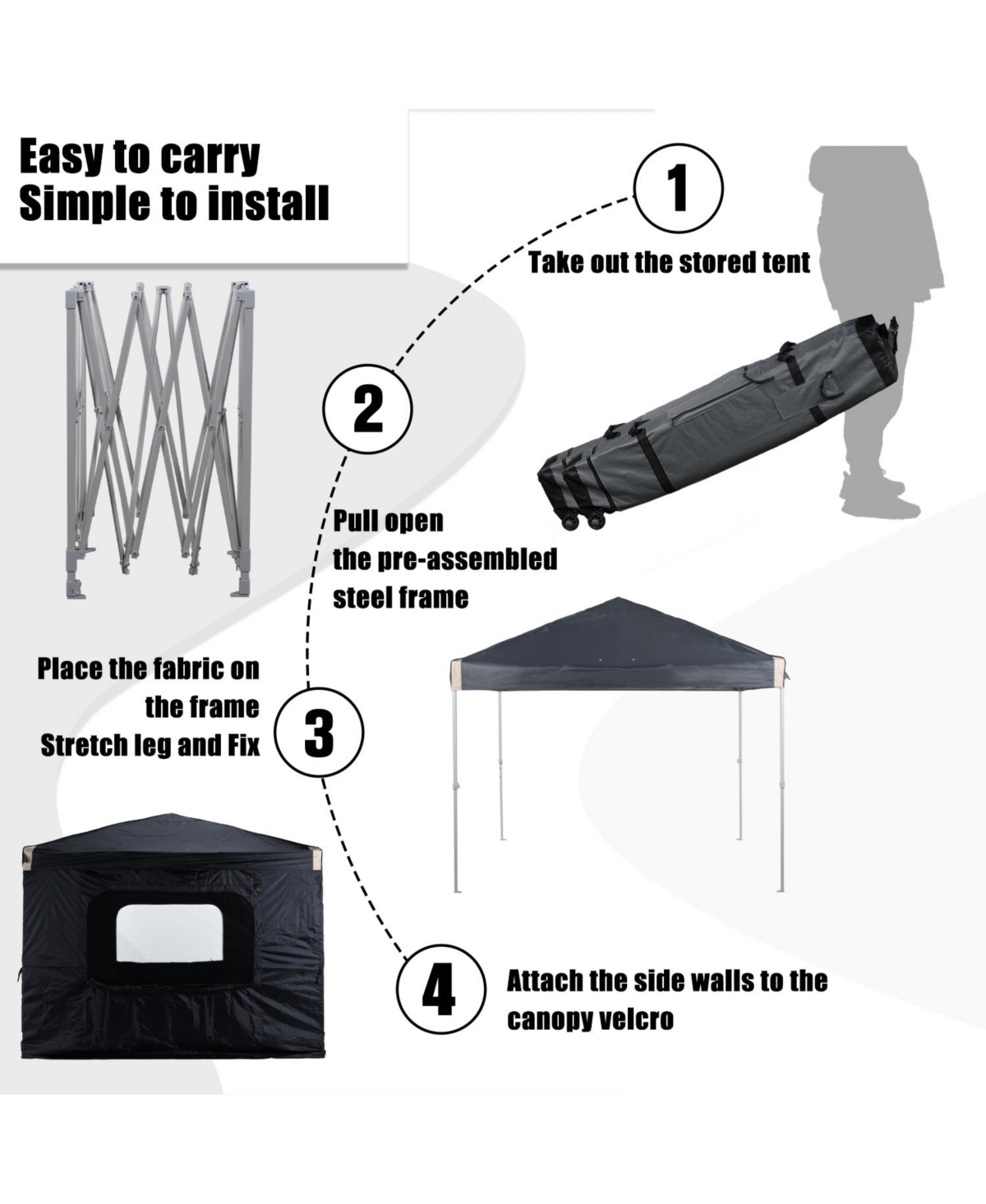 Easy to carry
Simple to install

1

Take out the stored tent

2

Pull open
the pre-assembled
steel frame

Place the fabric on
the frame
Stretch leg and Fix

3

4

Attach the side walls to the canopy velcro