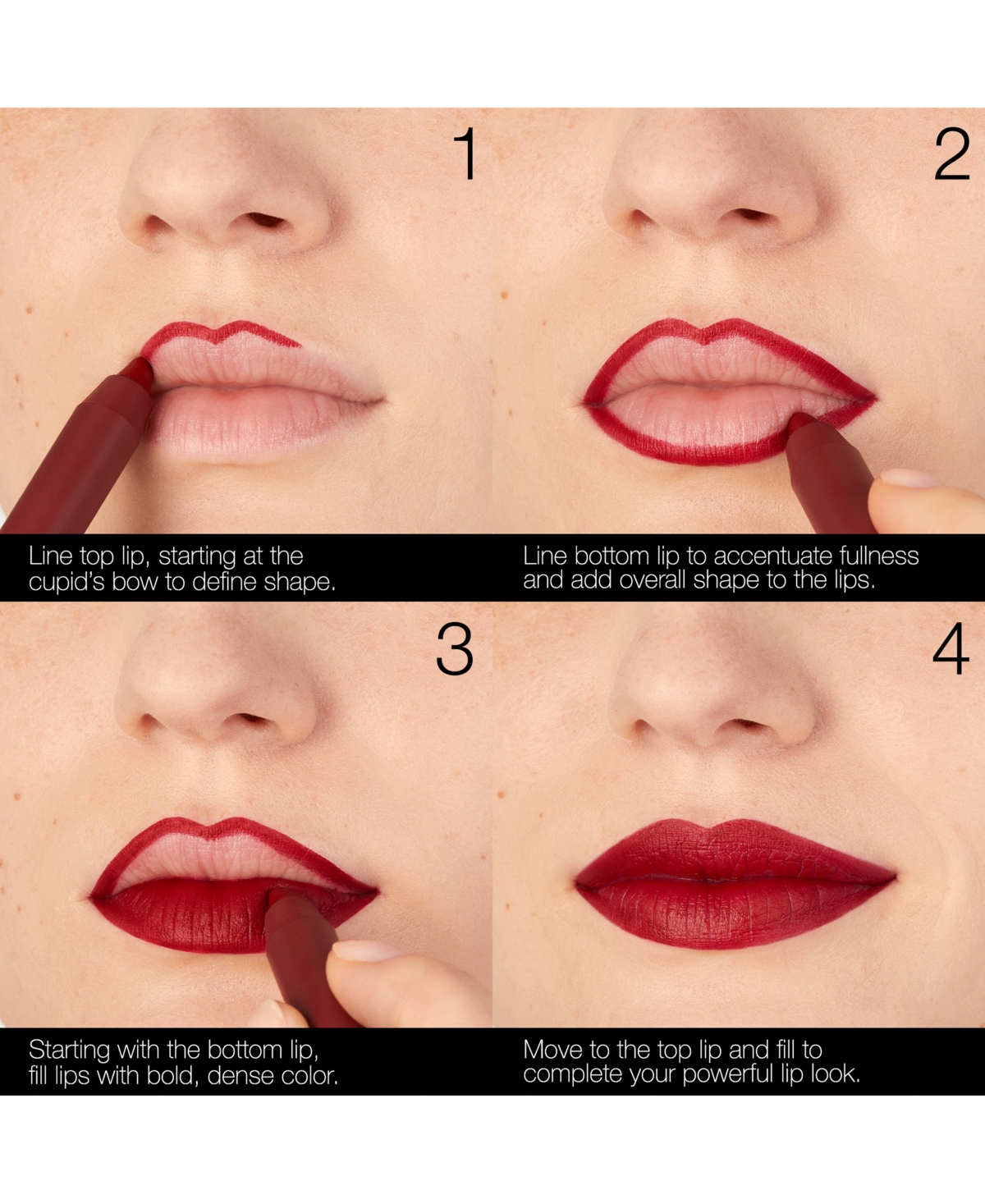 1

Line top lip, starting at the cupid's bow to define shape.

2

Line bottom lip to accentuate fullness and add overall shape to the lips.

3

Starting with the bottom lip, fill lips with bold, dense color.

4

Move to the top lip and fill to complete your powerful lip look.