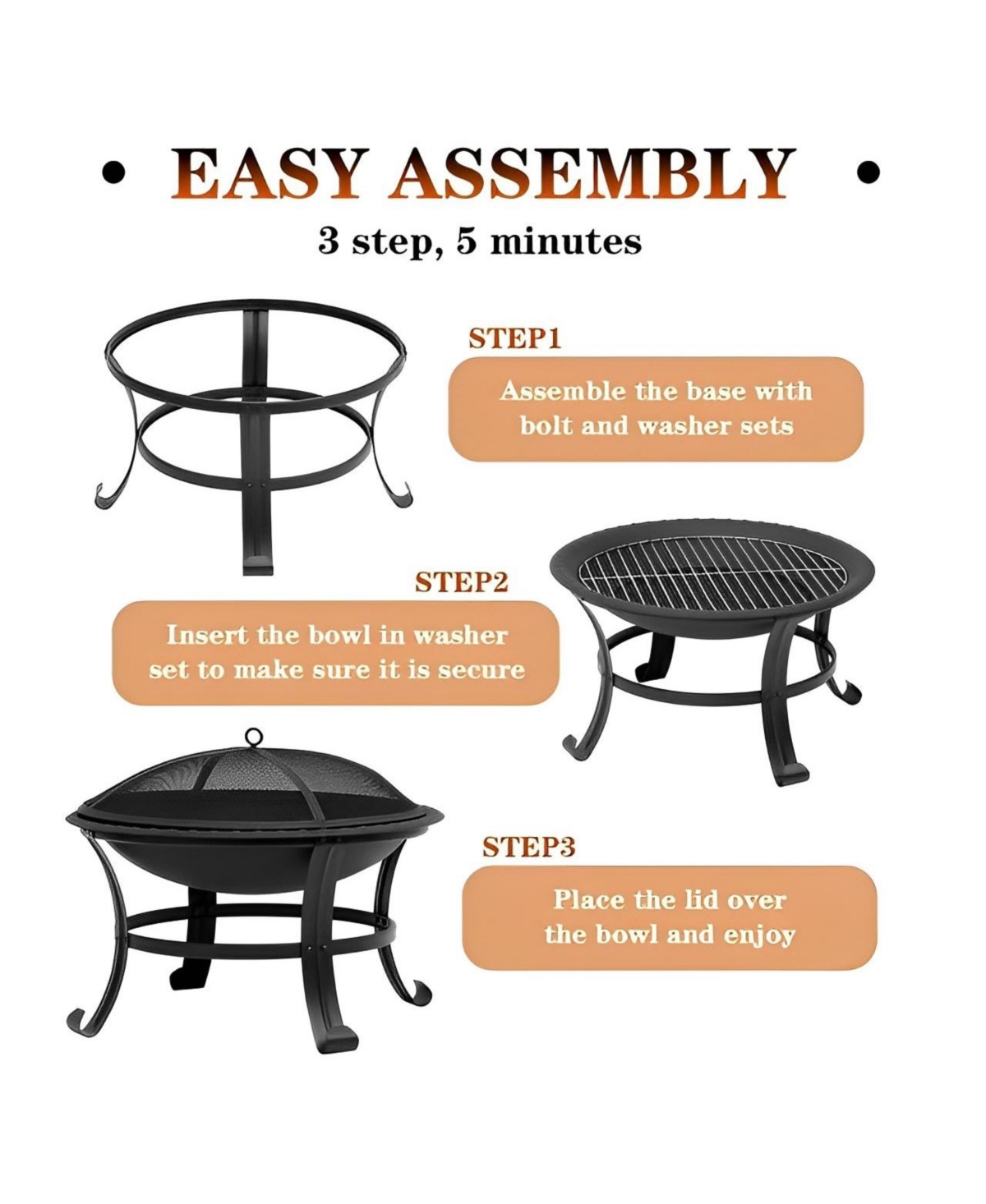 • EASY ASSEMBLY •

3 step, 5 minutes

STEP1

Assemble the base with bolt and washer sets

STEP2

Insert the bowl in washer set to make sure it is secure

STEP3

Place the lid over the bowl and enjoy