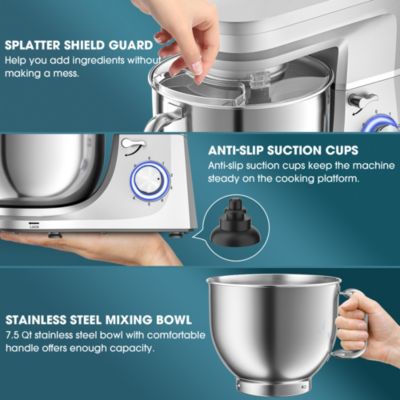 SPLATTER SHIELD GUARD
Help you add ingredients without making a mess.

ANTI-SLIP SUCTION CUPS
Anti-slip suction cups keep the machine steady on the cooking platform.

STAINLESS STEEL MIXING BOWL
7.5 Qt stainless steel bowl with comfortable handle offers enough capacity.