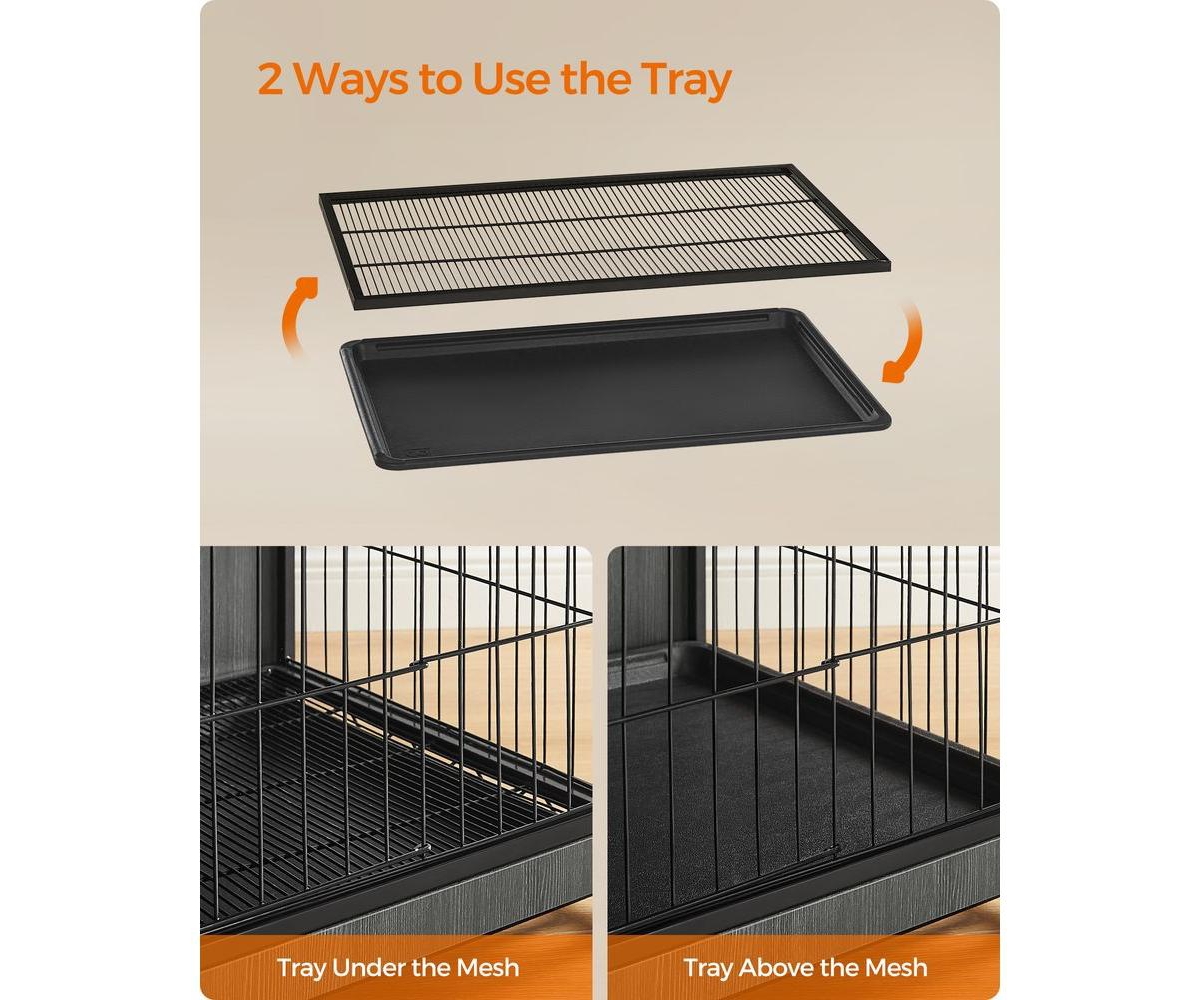 2 Ways to Use the Tray

Tray Under the Mesh

Tray Above the Mesh