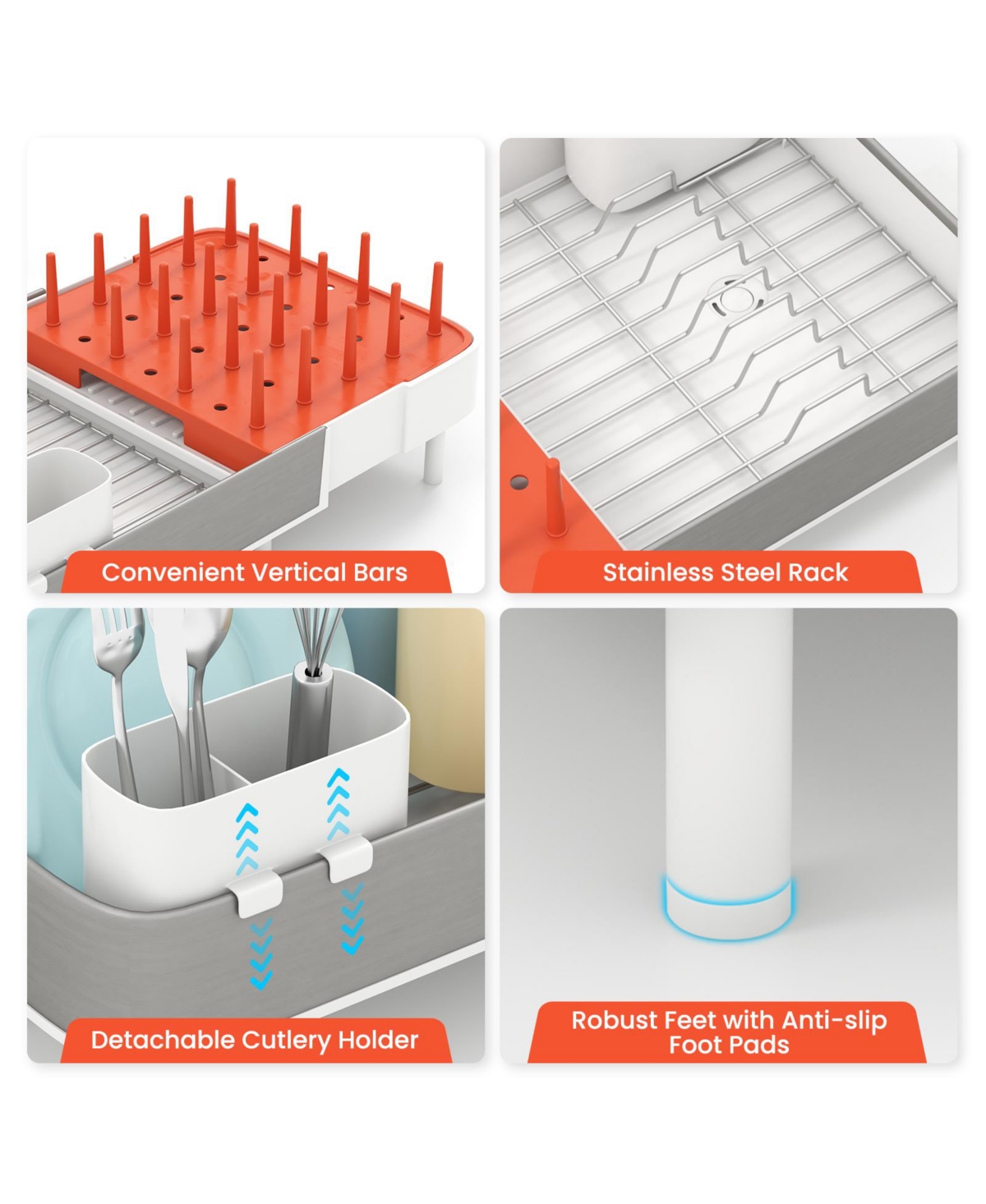 Convenient Vertical Bars

Stainless Steel Rack

Detachable Cutlery Holder

Robust Feet with Anti-slip Foot Pads