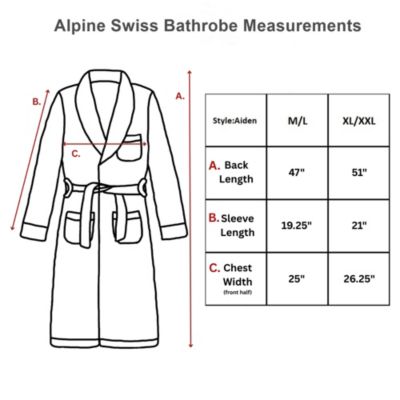 Alpine Swiss Bathrobe Measurements

B.

A.

C.

| Style:Aiden | M/L | XL/XXL |
|---|---|---|
| A. Back Length | 47" | 51" |
| B. Sleeve Length | 19.25" | 21" |
| C. Chest Width (front half) | 25" | 26.25" |