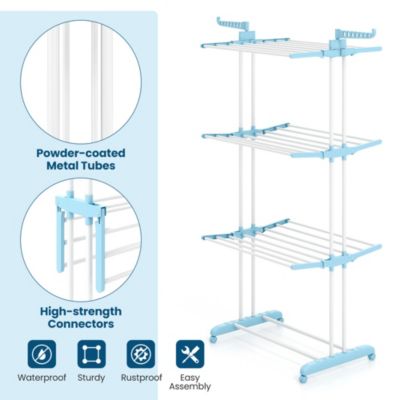 Powder-coated Metal Tubes

High-strength Connectors

Waterproof

Sturdy

Rustproof

Easy Assembly