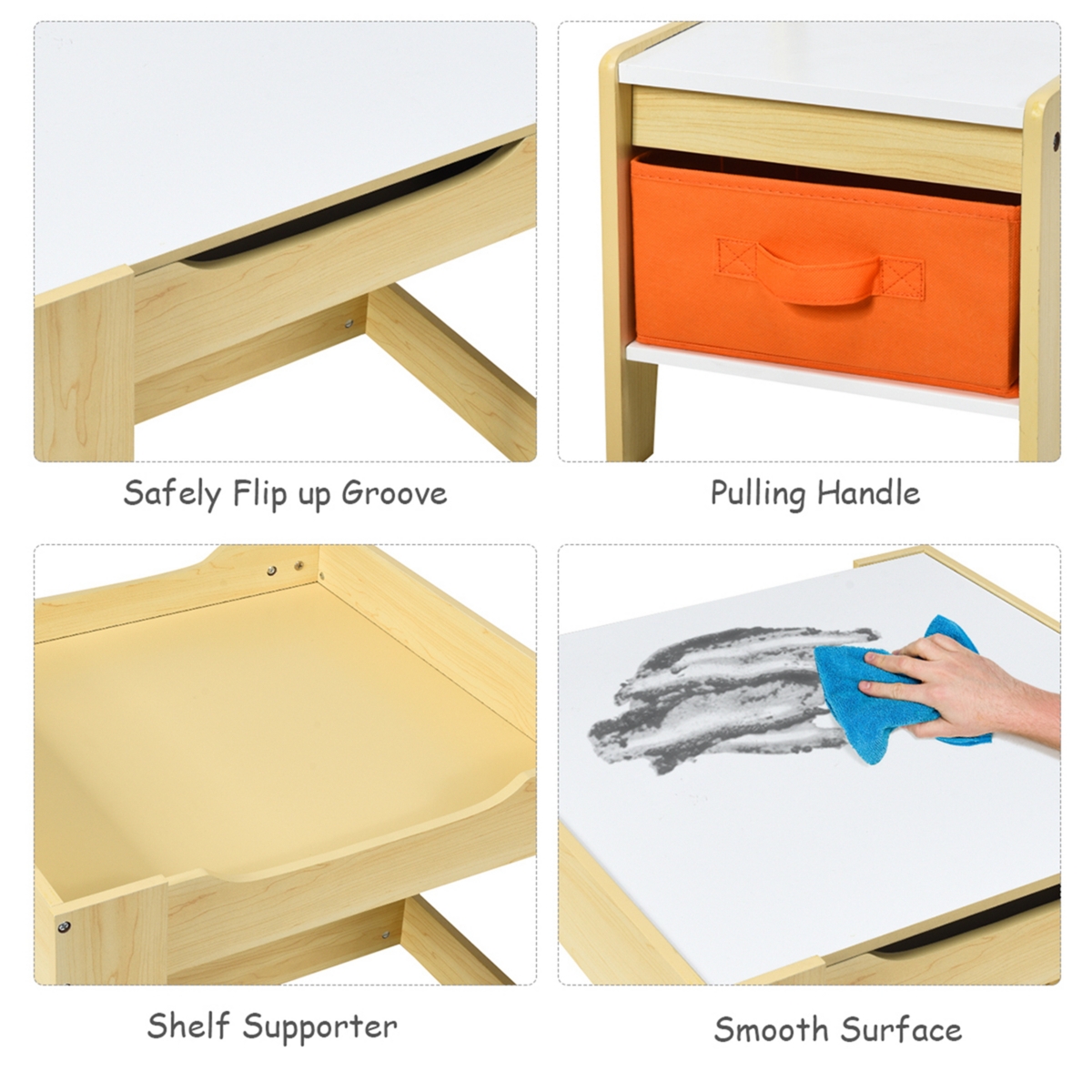 Safely Flip up Groove

Pulling Handle

Shelf Supporter

Smooth Surface