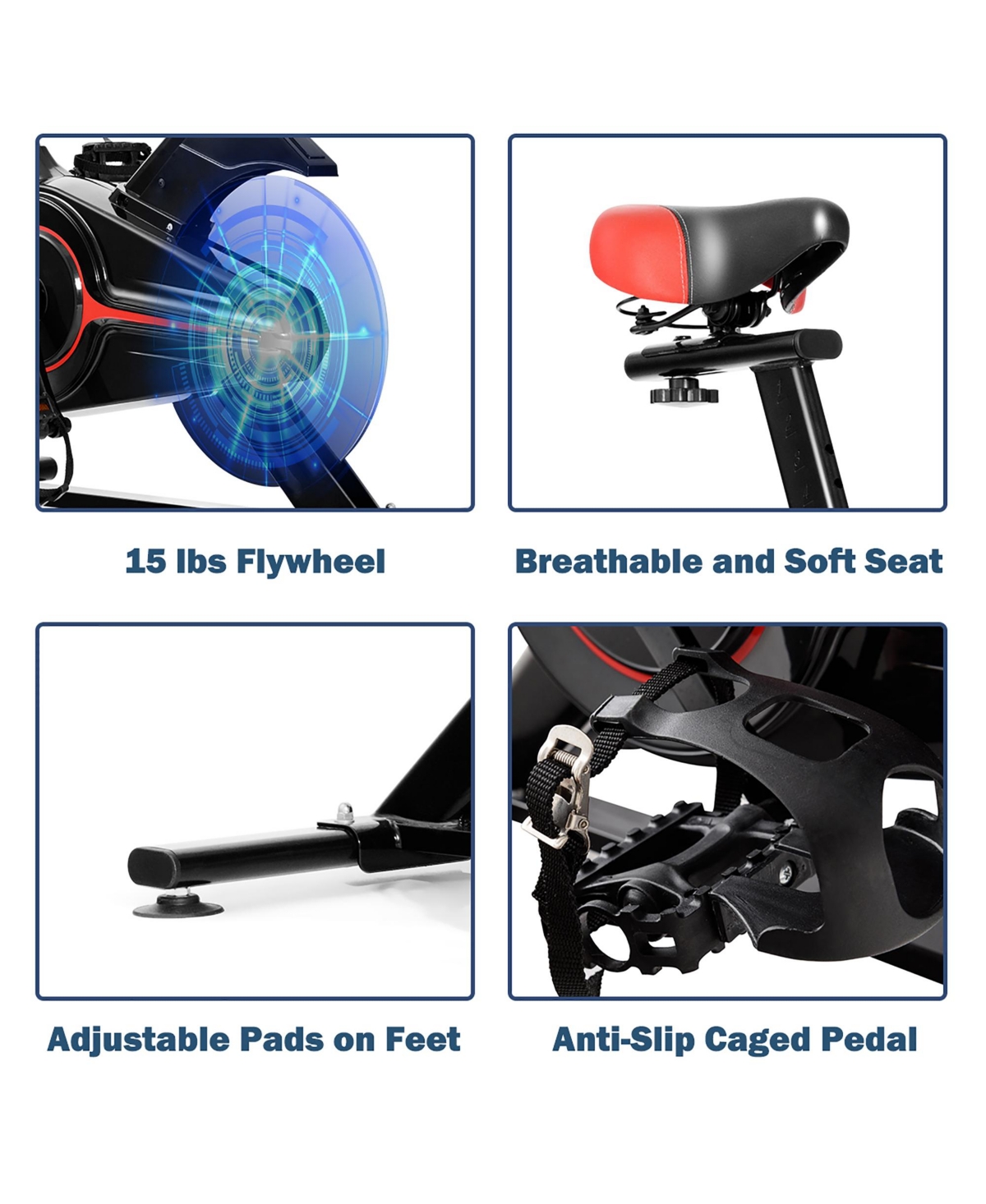 15 lbs Flywheel

Breathable and Soft Seat

Adjustable Pads on Feet

Anti-Slip Caged Pedal