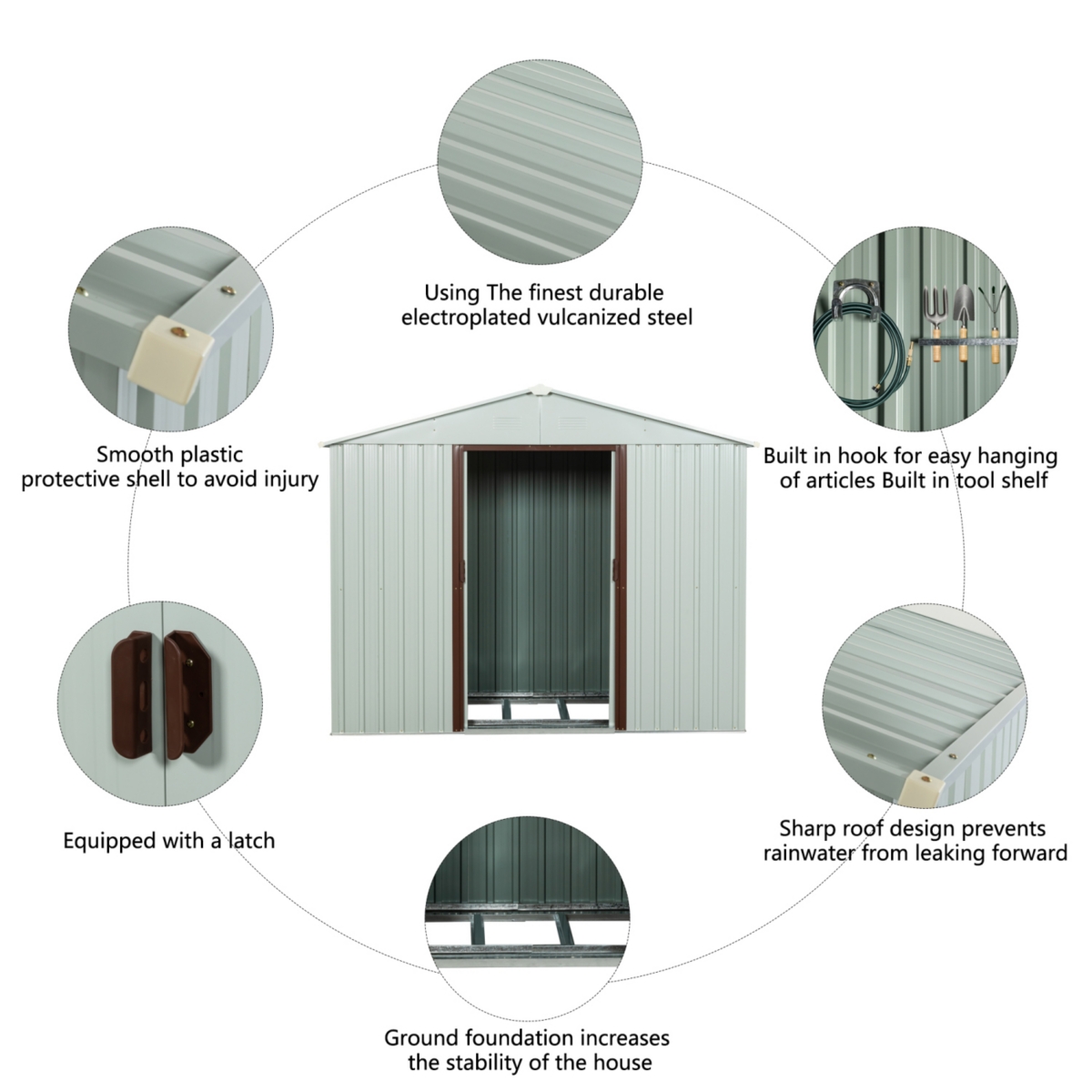 Using The finest durable electroplated vulcanized steel

Smooth plastic protective shell to avoid injury

Built in hook for easy hanging of articles Built in tool shelf

Equipped with a latch

Sharp roof design prevents rainwater from leaking forward

Ground foundation increases the stability of the house