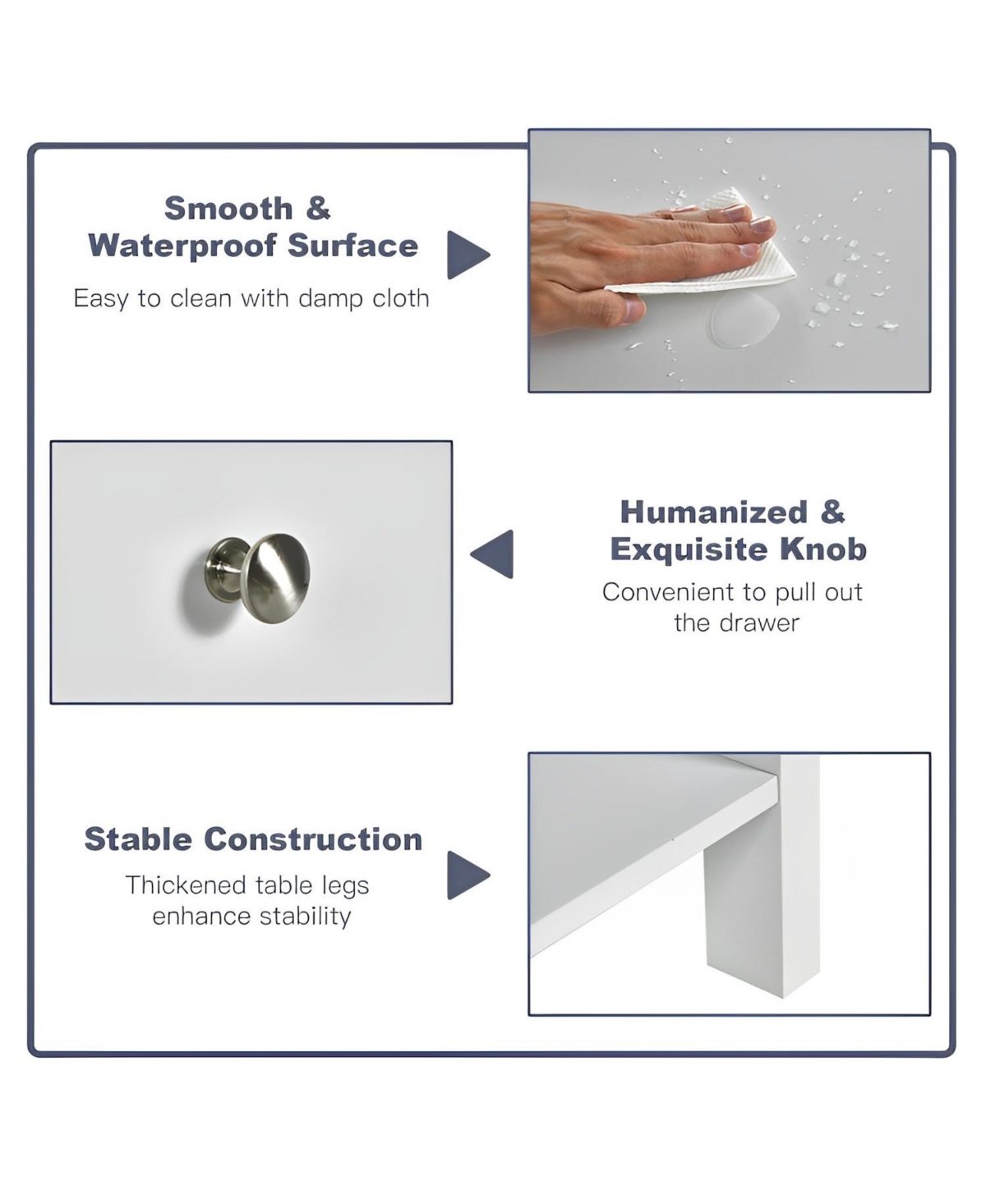 Smooth & Waterproof Surface

Easy to clean with damp cloth

Humanized & Exquisite Knob

Convenient to pull out the drawer

Stable Construction

Thickened table legs enhance stability