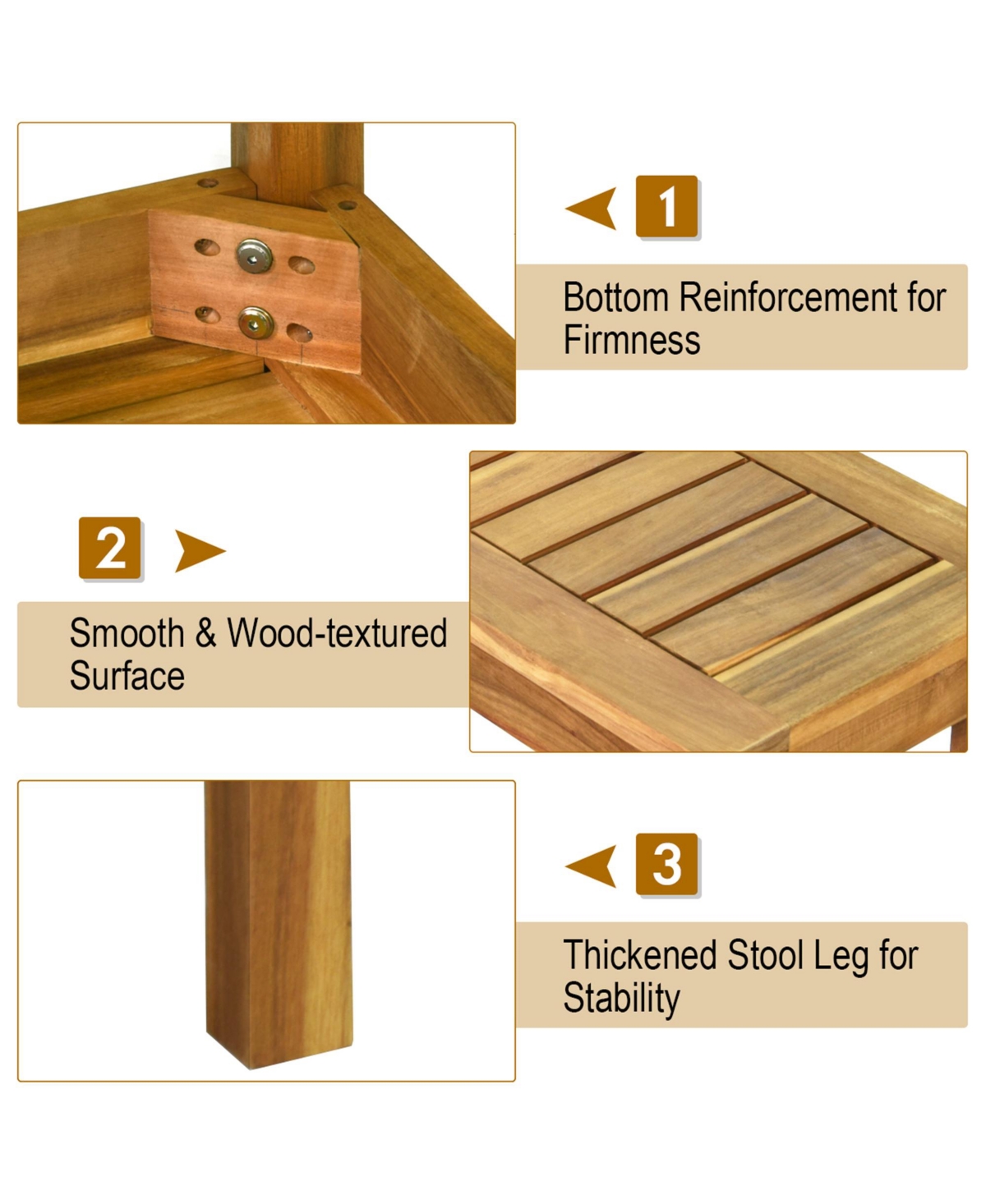 1

Bottom Reinforcement for Firmness

2

Smooth & Wood-textured Surface

3

Thickened Stool Leg for Stability