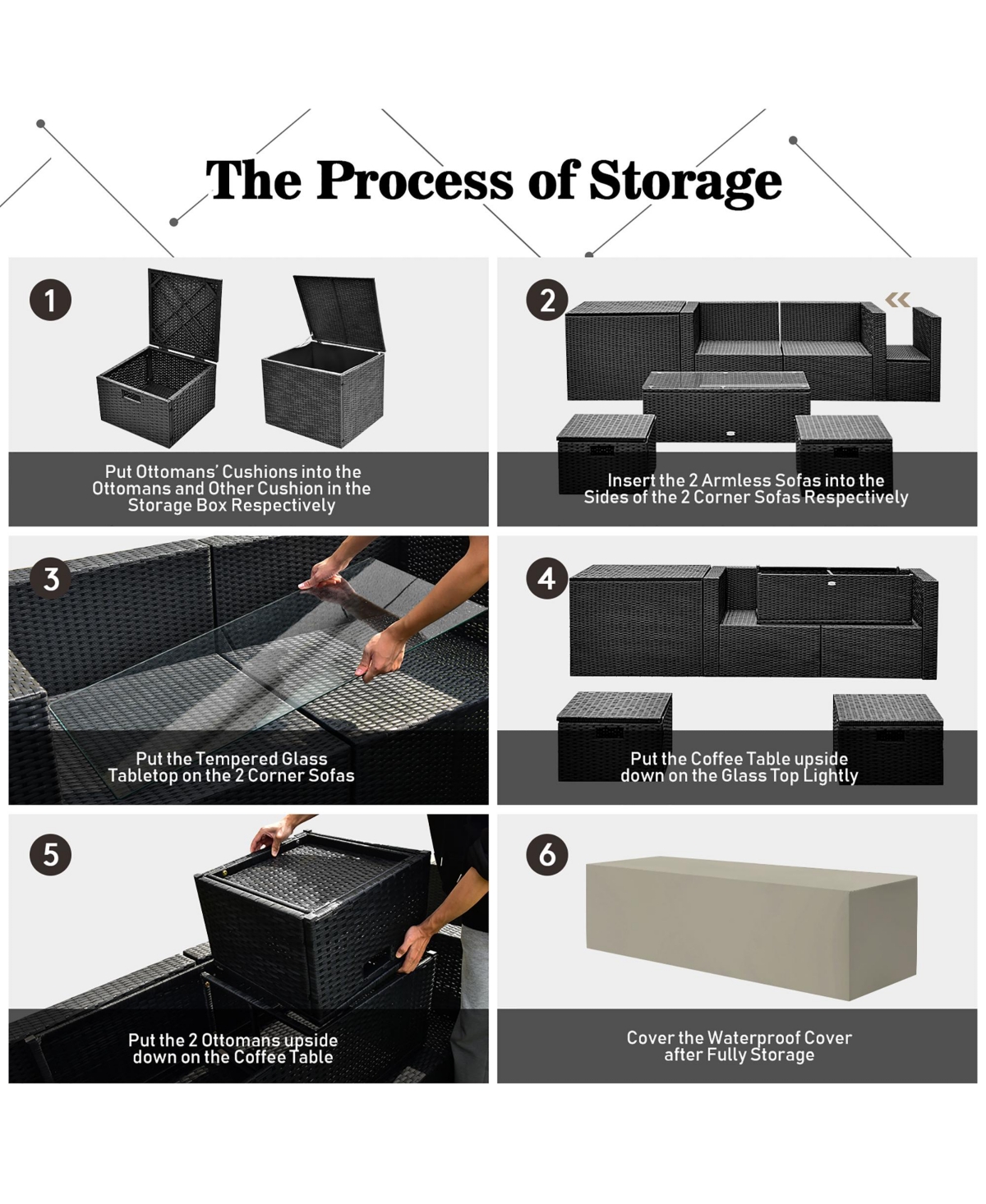 The Process of Storage

1

Put Ottomans' Cushions into the Ottomans and Other Cushion in the Storage Box Respectively

2

Insert the 2 Armless Sofas into the Sides of the 2 Corner Sofas Respectively

3

Put the Tempered Glass Tabletop on the 2 Corner Sofas

4

Put the Coffee Table upside down on the Glass Top Lightly

5

Put the 2 Ottomans upside down on the Coffee Table

6

Cover the Waterproof Cover after Fully Storage