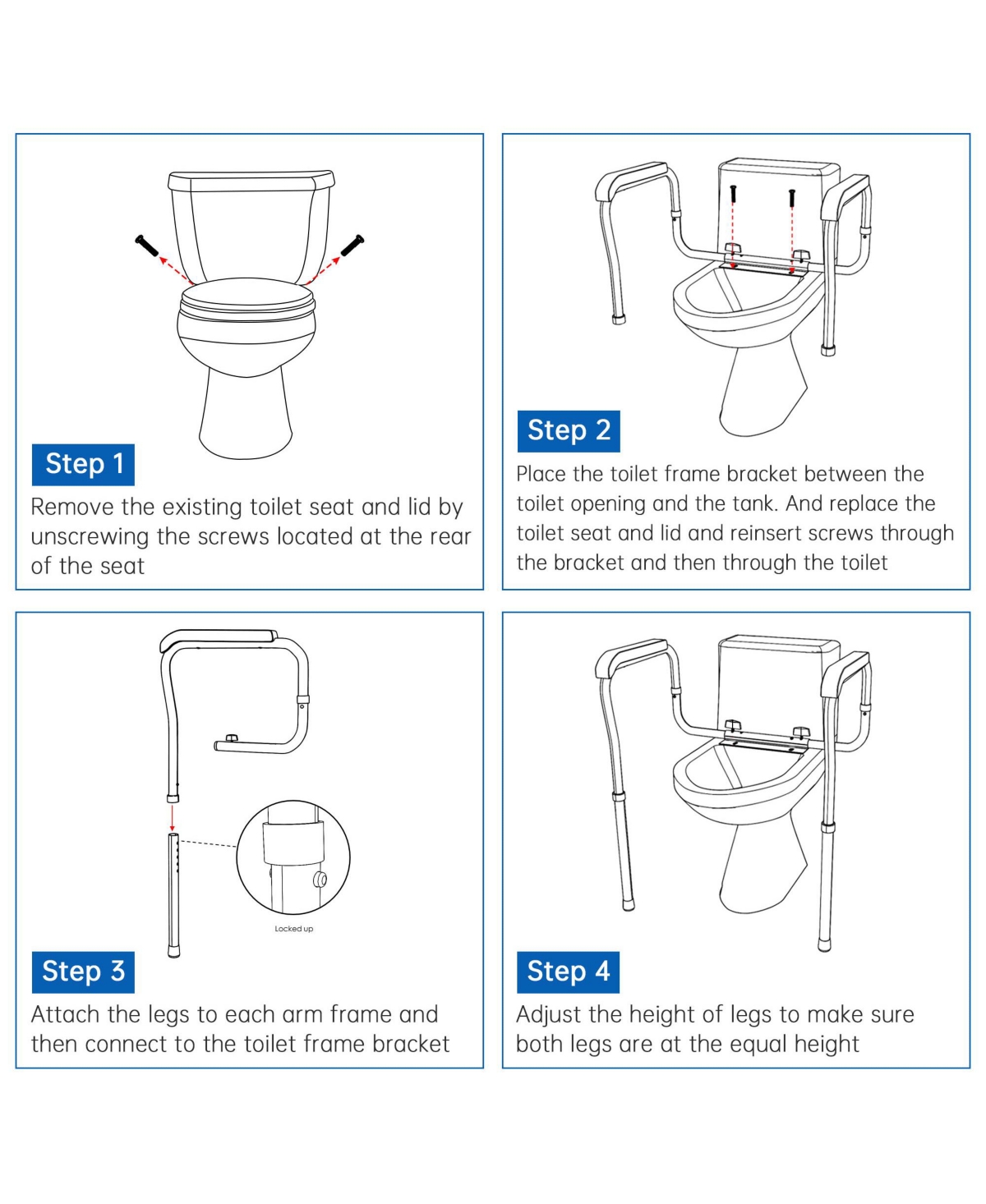 Step 1

Remove the existing toilet seat and lid by unscrewing the screws located at the rear of the seat

Step 2

Place the toilet frame bracket between the toilet opening and the tank. And replace the toilet seat and lid and reinsert screws through the bracket and then through the toilet

Locked up

Step 3

Attach the legs to each arm frame and then connect to the toilet frame bracket

Step 4

Adjust the height of legs to make sure both legs are at the equal height