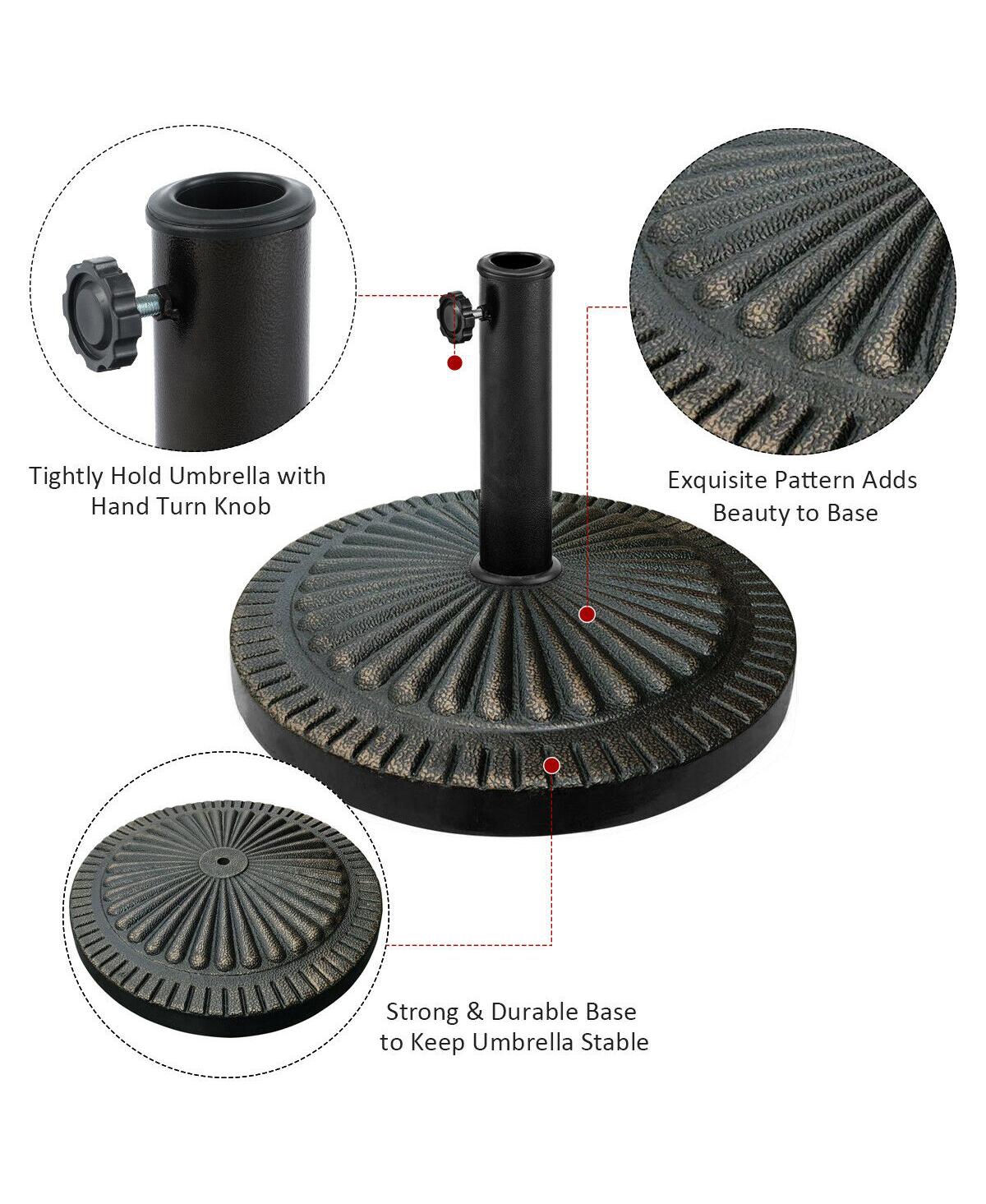 Tightly Hold Umbrella with Hand Turn Knob

Exquisite Pattern Adds Beauty to Base

Strong & Durable Base to Keep Umbrella Stable