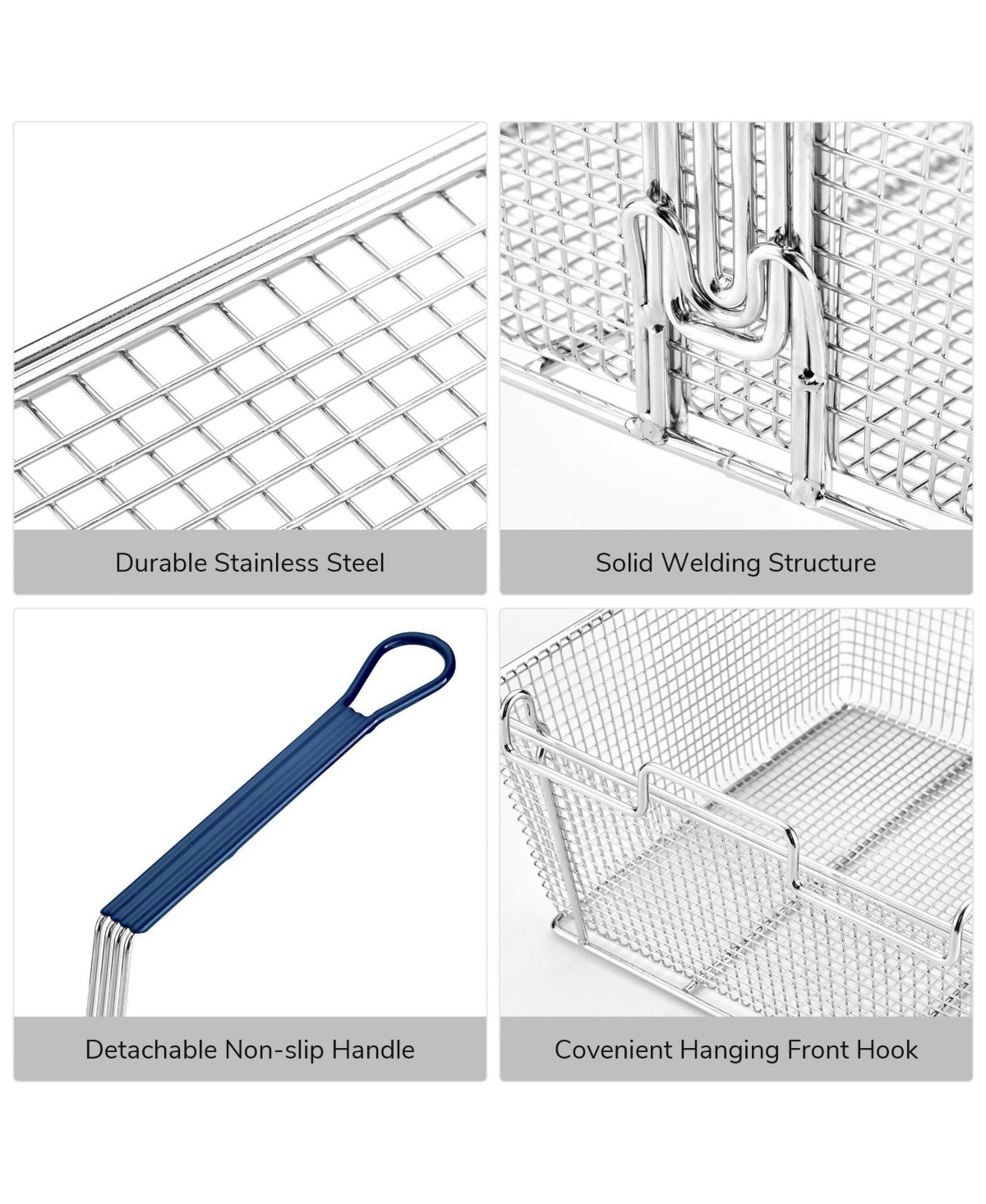 Durable Stainless Steel

Solid Welding Structure

Detachable Non-slip Handle

Covenient Hanging Front Hook