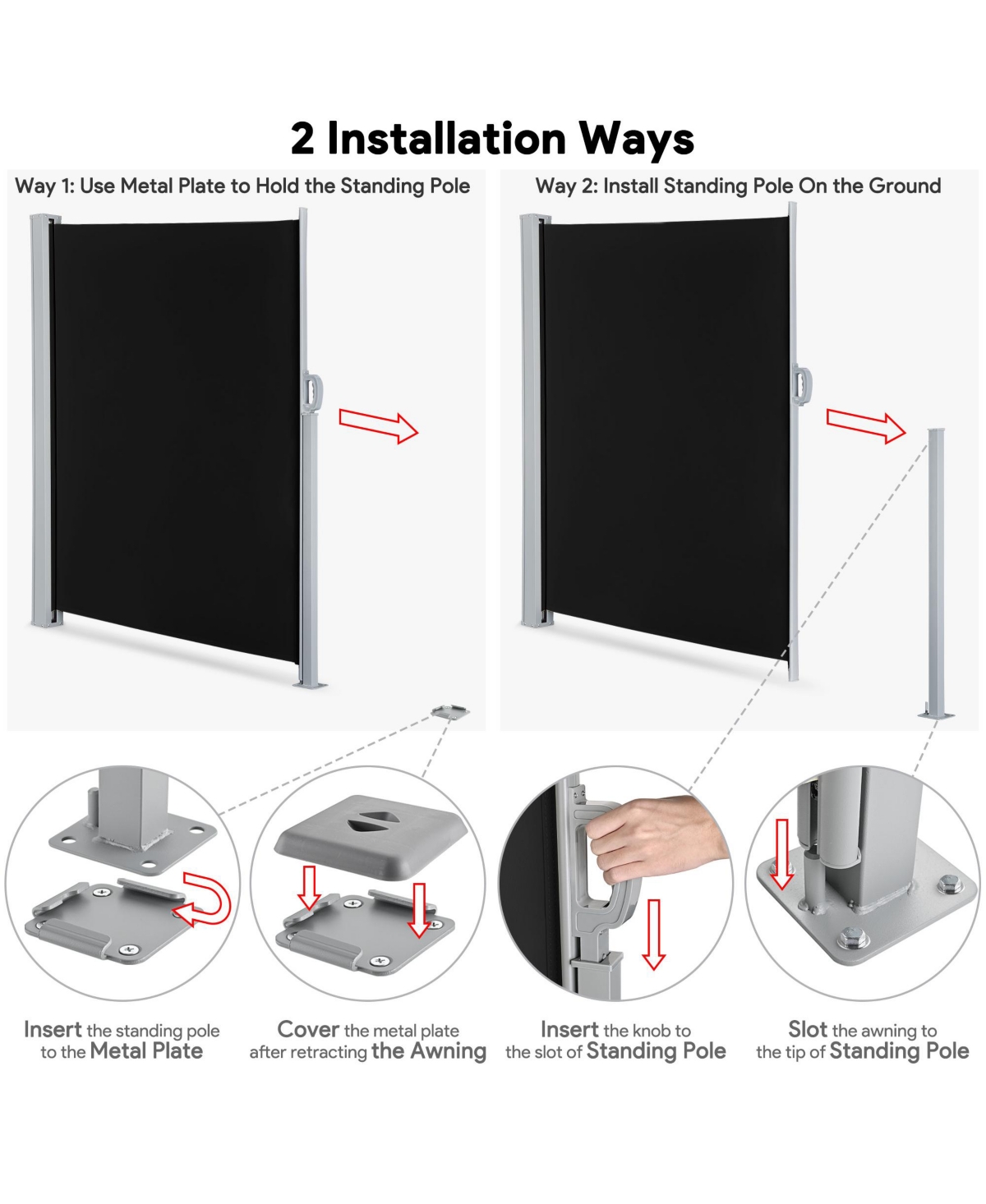 2 Installation Ways

Way 1: Use Metal Plate to Hold the Standing Pole

Way 2: Install Standing Pole On the Ground

Insert the standing pole to the Metal Plate

Cover the metal plate after retracting the Awning

Insert the knob to the slot of Standing Pole

Slot the awning to the tip of Standing Pole