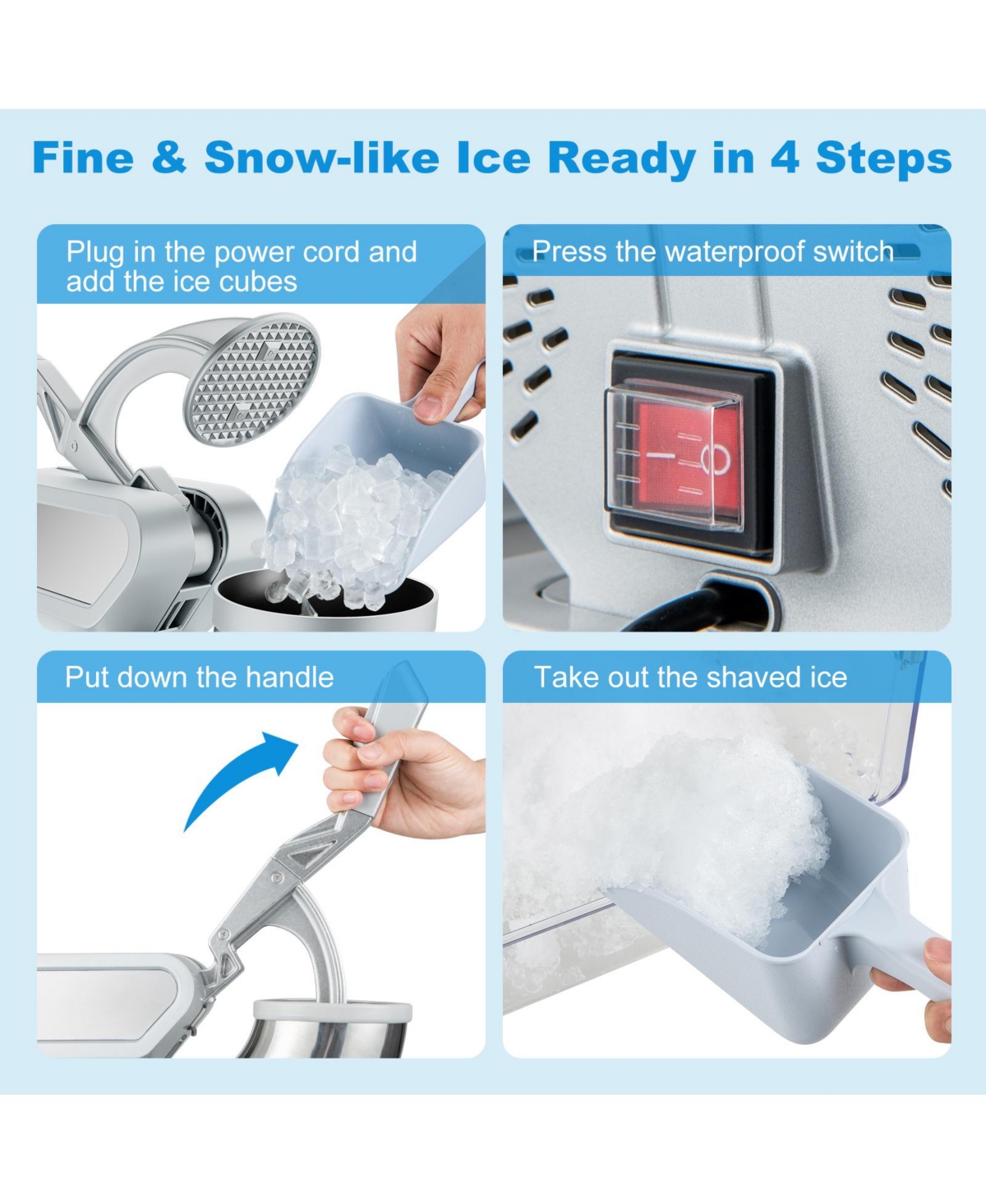 Fine & Snow-like Ice Ready in 4 Steps

Plug in the power cord and add the ice cubes

Press the waterproof switch

Put down the handle

Take out the shaved ice