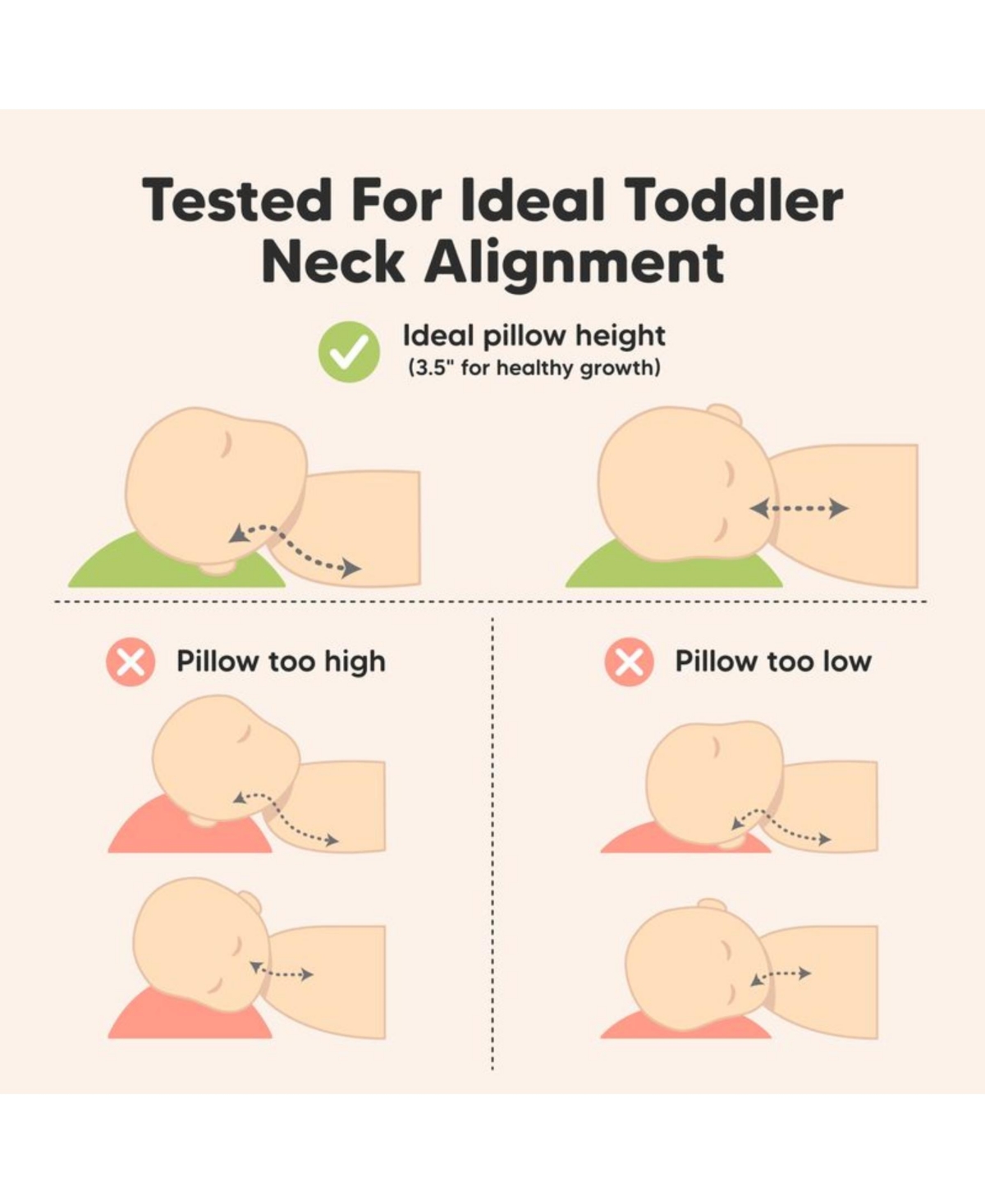 Tested For Ideal Toddler Neck Alignment

Ideal pillow height
(3.5" for healthy growth)

Pillow too high

Pillow too low