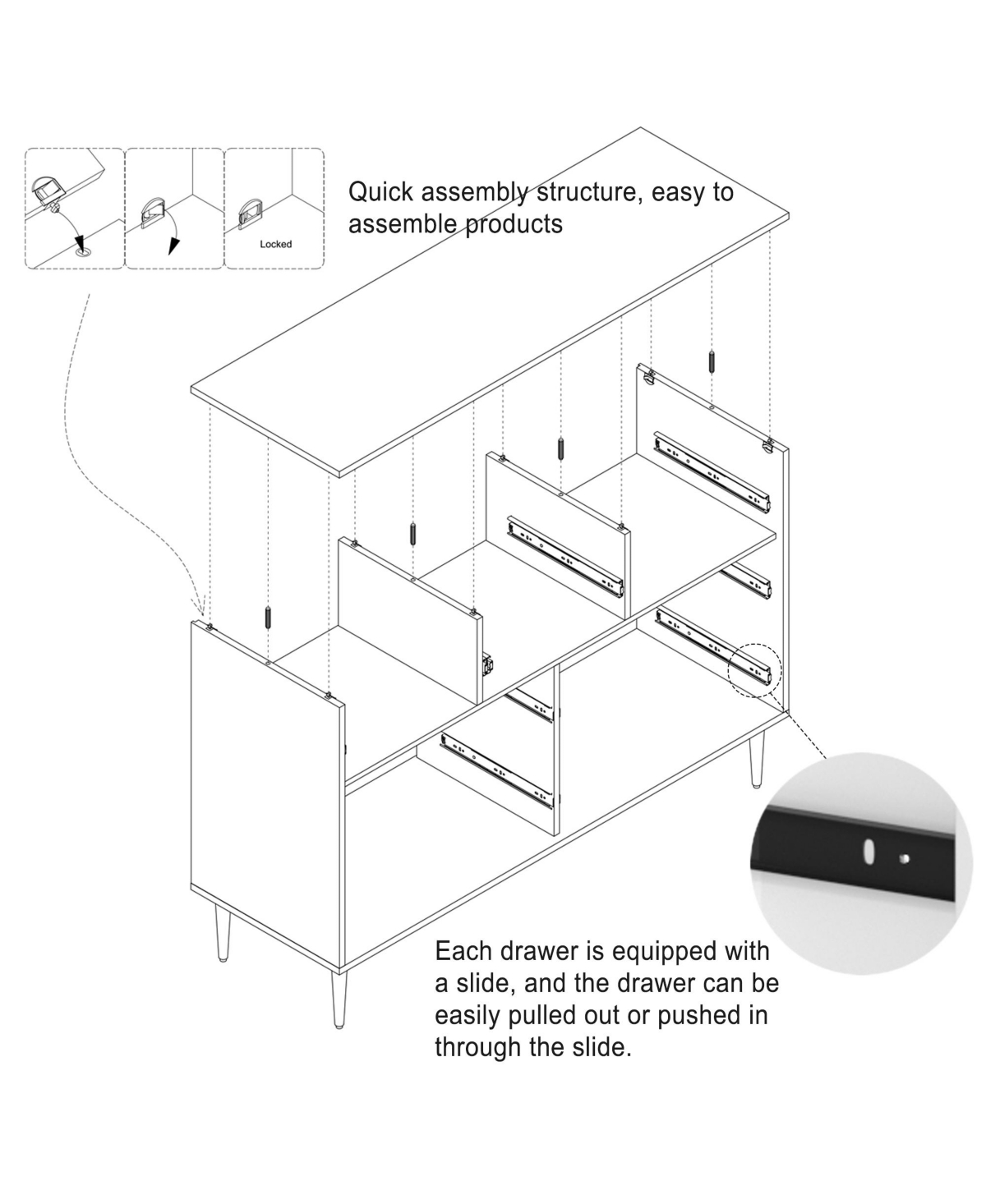 Locked

Quick assembly structure, easy to assemble products

Each drawer is equipped with a slide, and the drawer can be easily pulled out or pushed in through the slide.