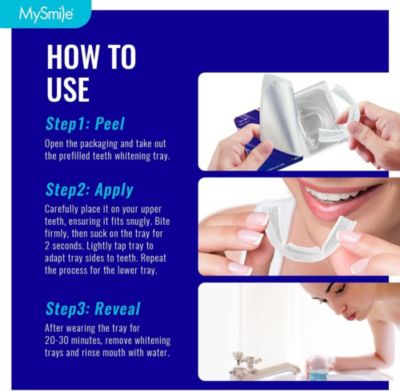 MySmile

HOW TO USE

Step1: Peel

Open the packaging and take out the prefilled teeth whitening tray.

Step2: Apply

Carefully place it on your upper teeth, ensuring it fits snugly. Bite firmly, then suck on the tray for 2 seconds. Lightly tap tray to adapt tray sides to teeth. Repeat the process for the lower tray.

Step3: Reveal

After wearing the tray for 20-30 minutes, remove whitening trays and rinse mouth with water.