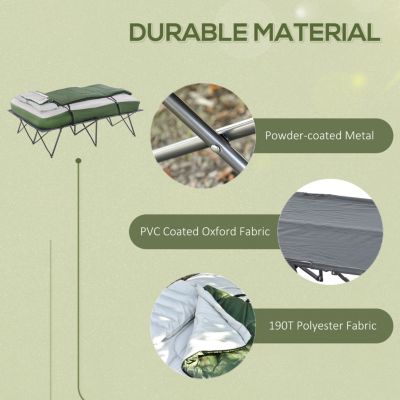 DURABLE MATERIAL

Powder-coated Metal

PVC Coated Oxford Fabric

190T Polyester Fabric