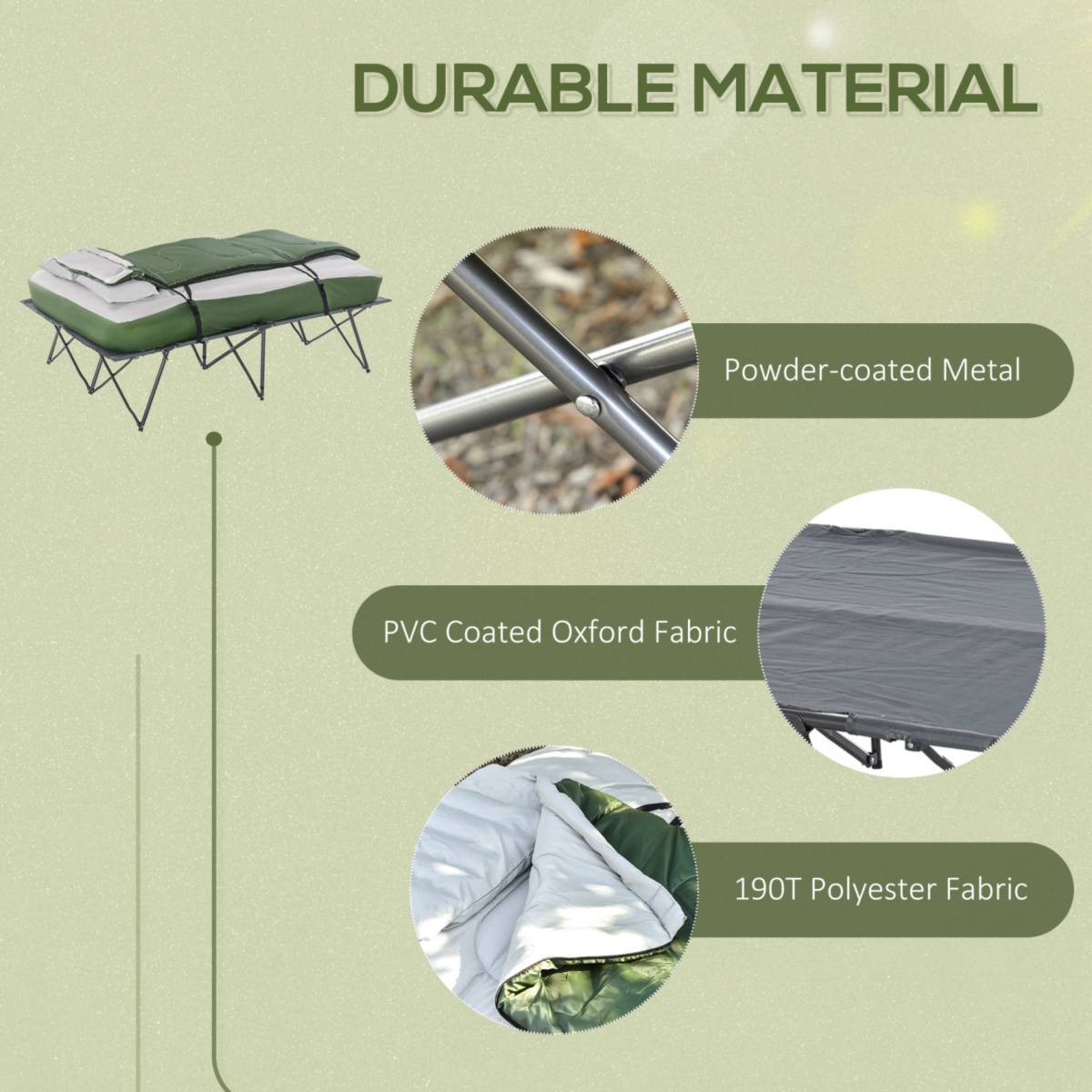 DURABLE MATERIAL

Powder-coated Metal

PVC Coated Oxford Fabric

190T Polyester Fabric