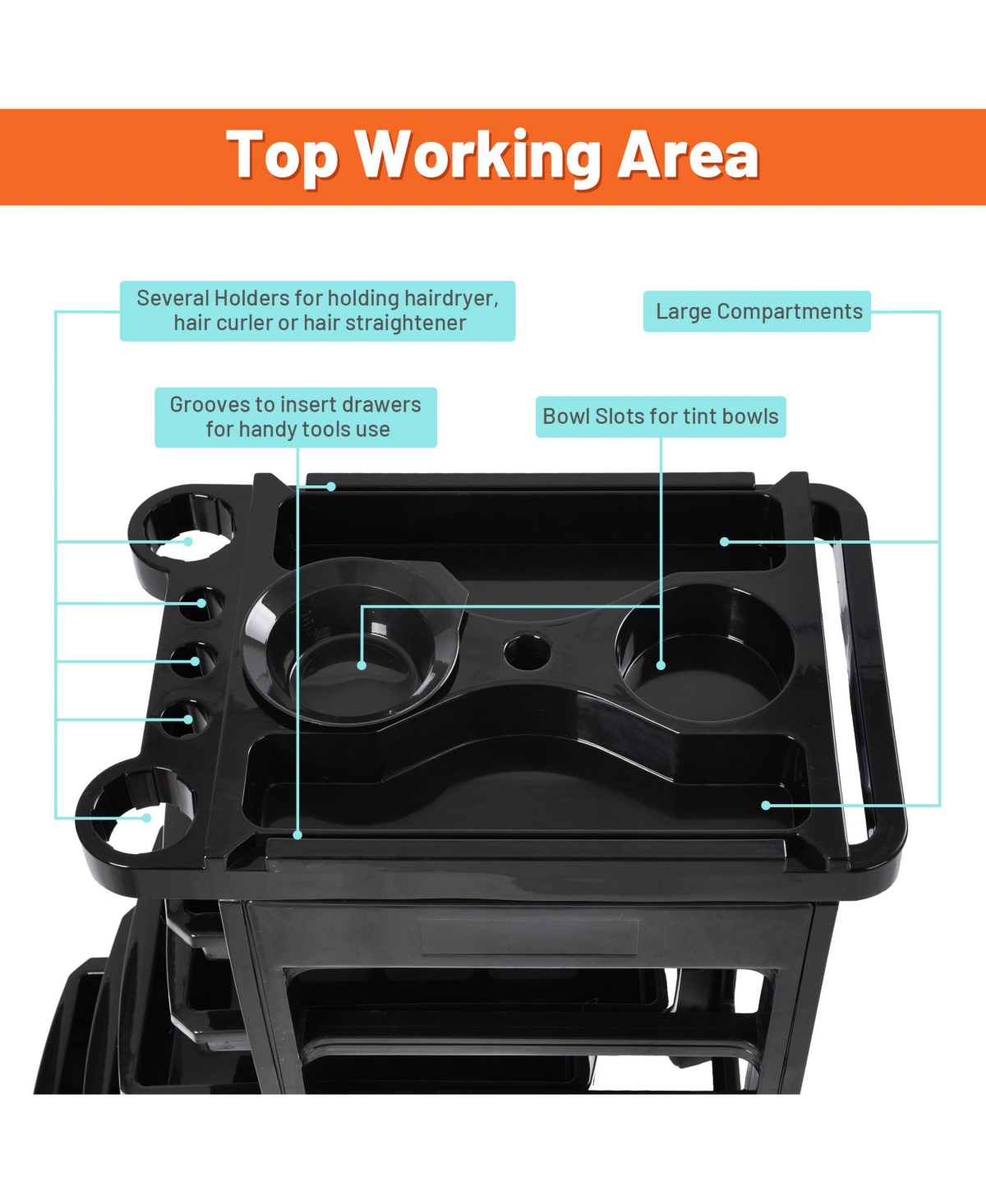 Top Working Area

Several Holders for holding hairdryer, hair curler or hair straightener

Large Compartments

Grooves to insert drawers for handy tools use

Bowl Slots for tint bowls