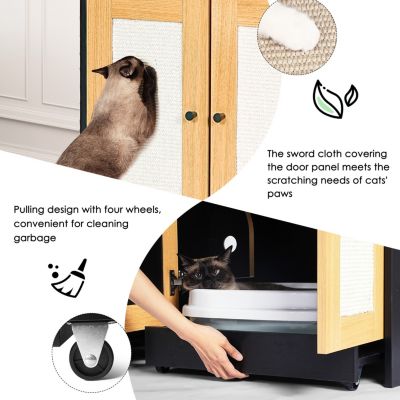 The sword cloth covering the door panel meets the scratching needs of cats' paws

Pulling design with four wheels, convenient for cleaning garbage