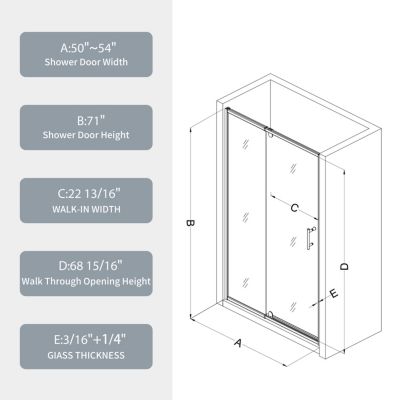 A:50"~54"
Shower Door Width

B:71"
Shower Door Height

C:22 13/16"
WALK-IN WIDTH

D:68 15/16"
Walk Through Opening Height

E:3/16"+1/4"
GIASS THICKNESS

B

C

D

E

A