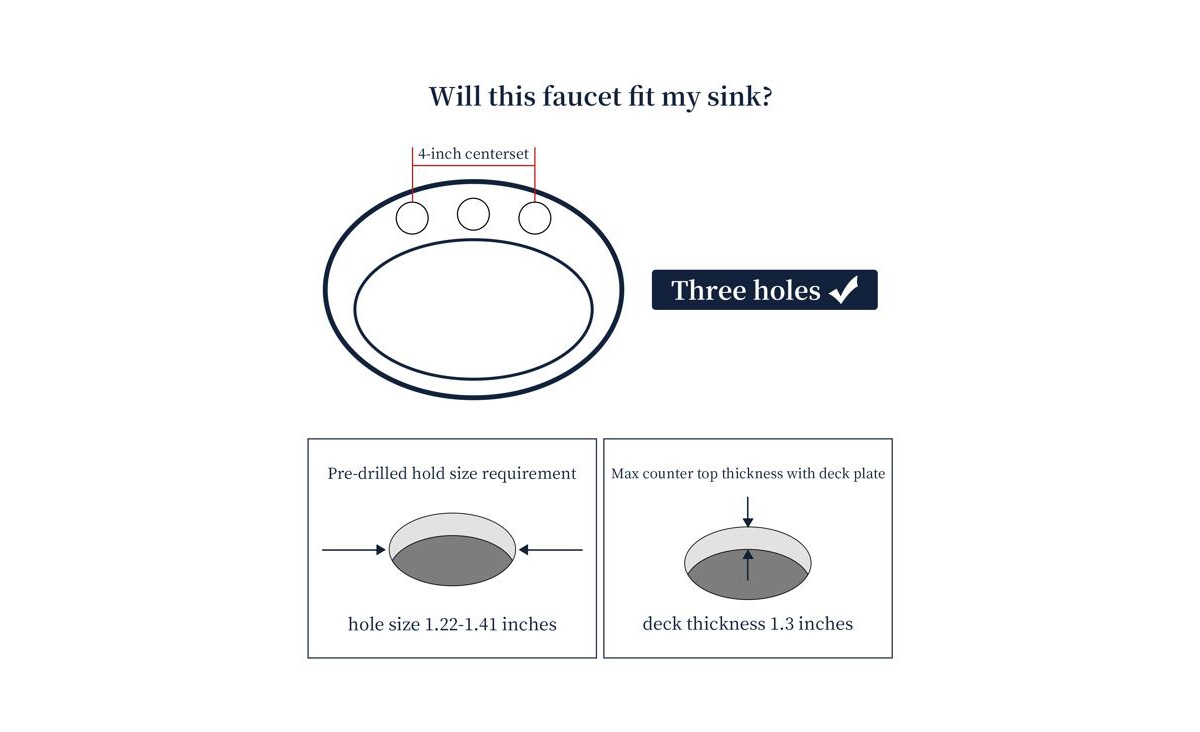 Will this faucet fit my sink?

4-inch centerset

Three holes ✓

Pre-drilled hold size requirement

hole size 1.22-1.41 inches

Max counter top thickness with deck plate

deck thickness 1.3 inches