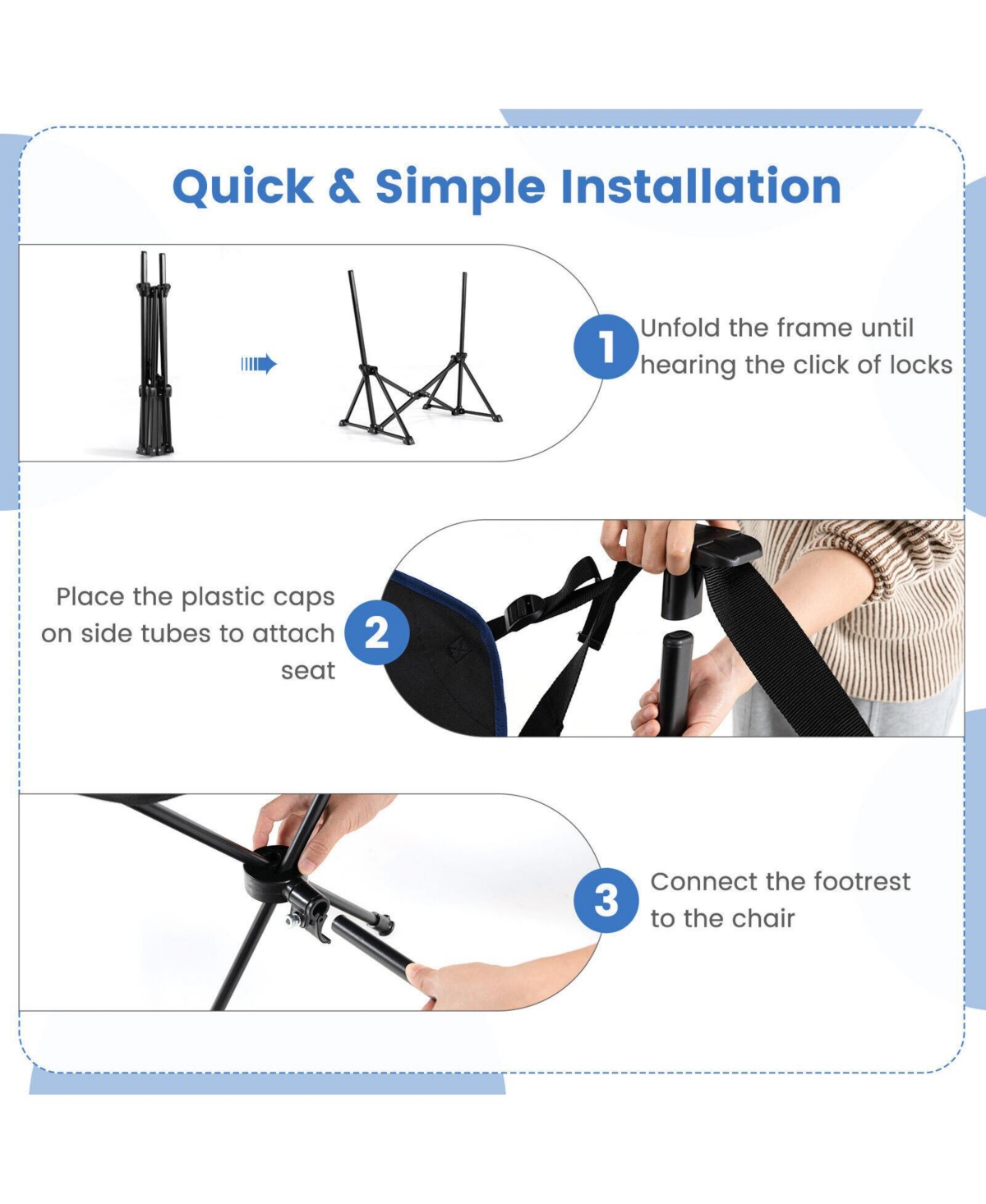 Quick & Simple Installation

1 Unfold the frame until hearing the click of locks

Place the plastic caps on side tubes to attach seat 2

3 Connect the footrest to the chair