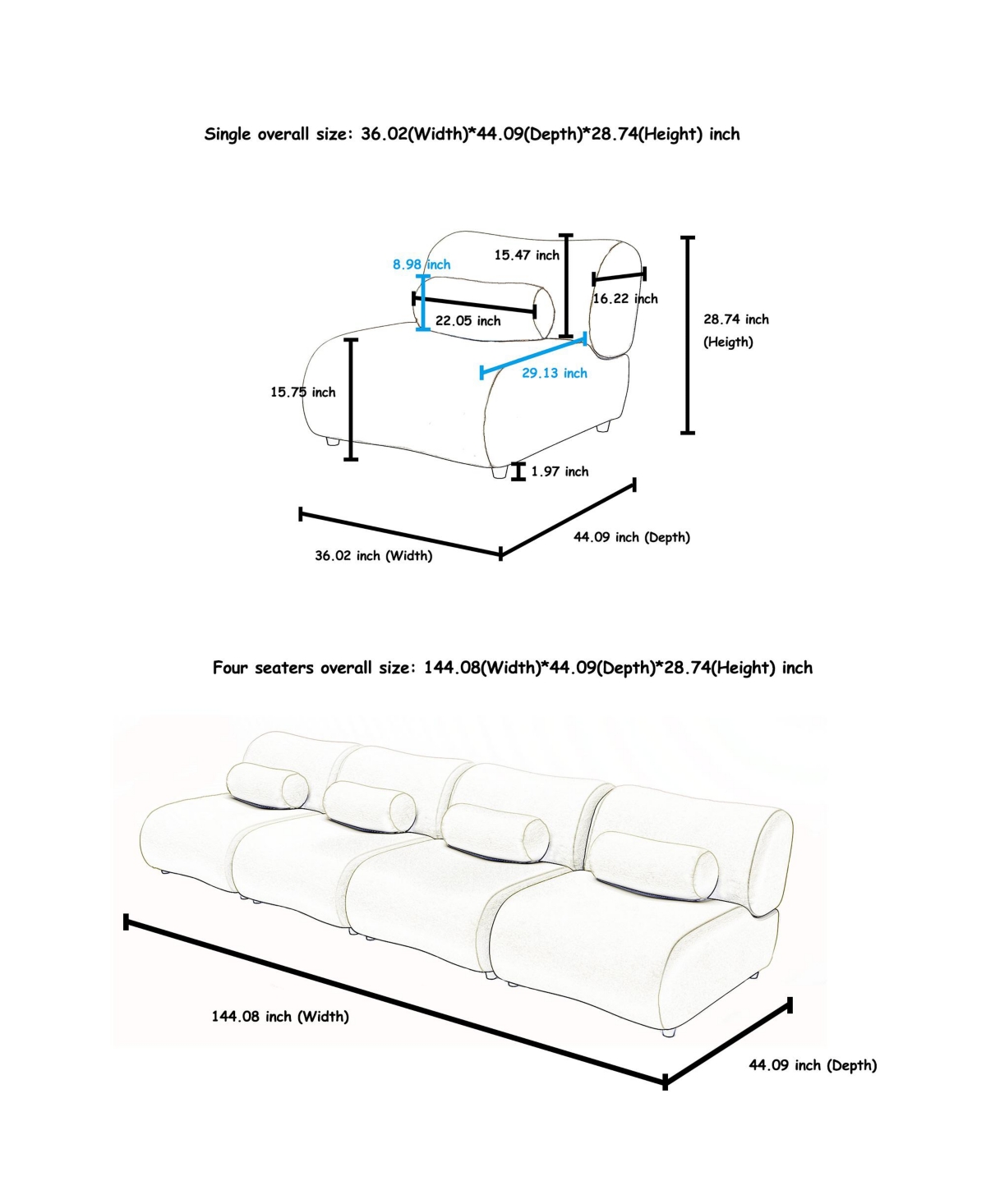 Single overall size: 36.02(Width)*44.09(Depth)*28.74(Height) inch

8.98 inch

15.47 inch

16.22 inch

22.05 inch

28.74 inch (Heigth)

29.13 inch

15.75 inch

1.97 inch

36.02 inch (Width)

44.09 inch (Depth)

Four seaters overall size: 144.08(Width)*44.09(Depth)*28.74(Height) inch

144.08 inch (Width)

44.09 inch (Depth)