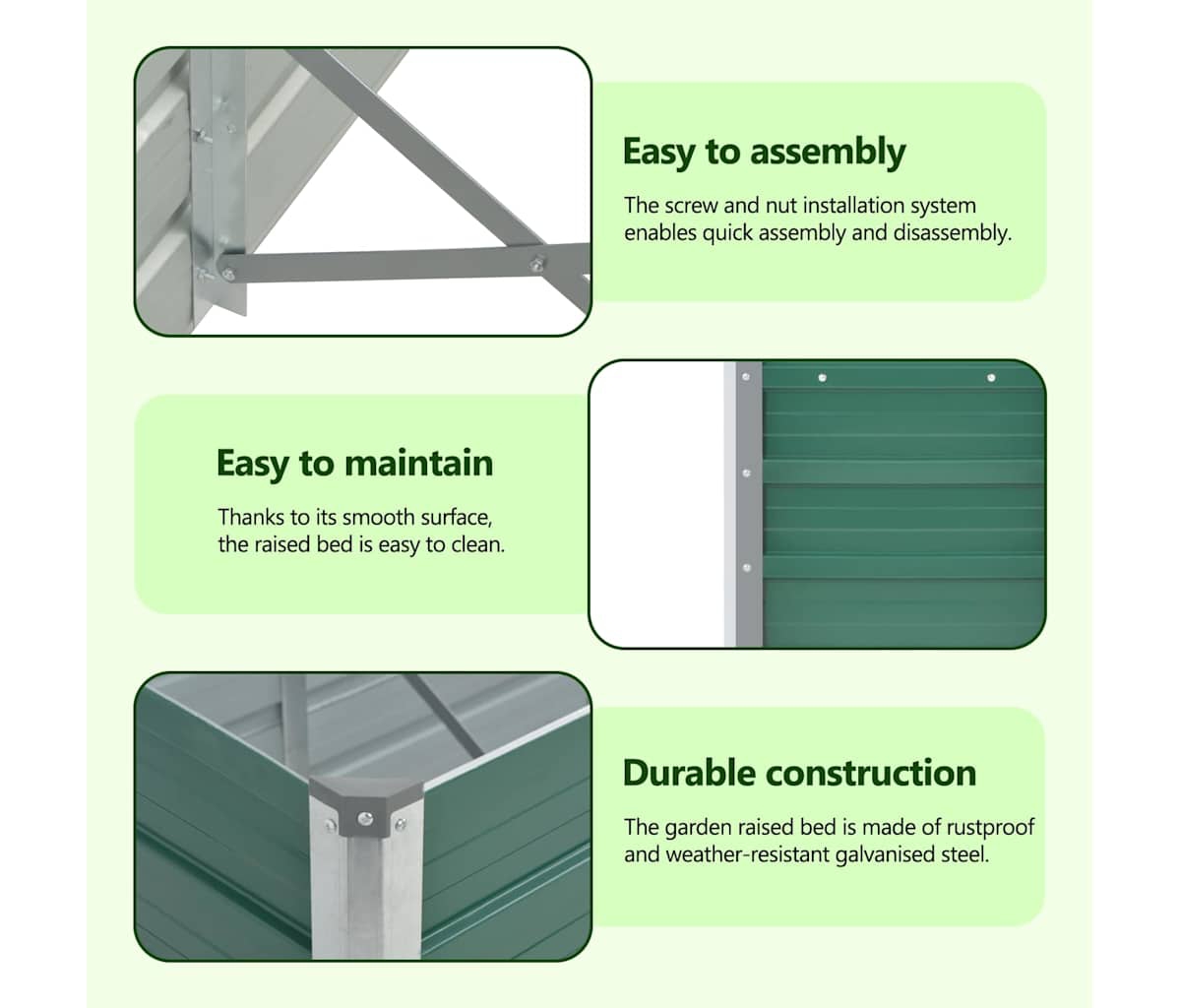 Easy to assembly

The screw and nut installation system enables quick assembly and disassembly.

Easy to maintain

Thanks to its smooth surface, the raised bed is easy to clean.

Durable construction

The garden raised bed is made of rustproof and weather-resistant galvanised steel.