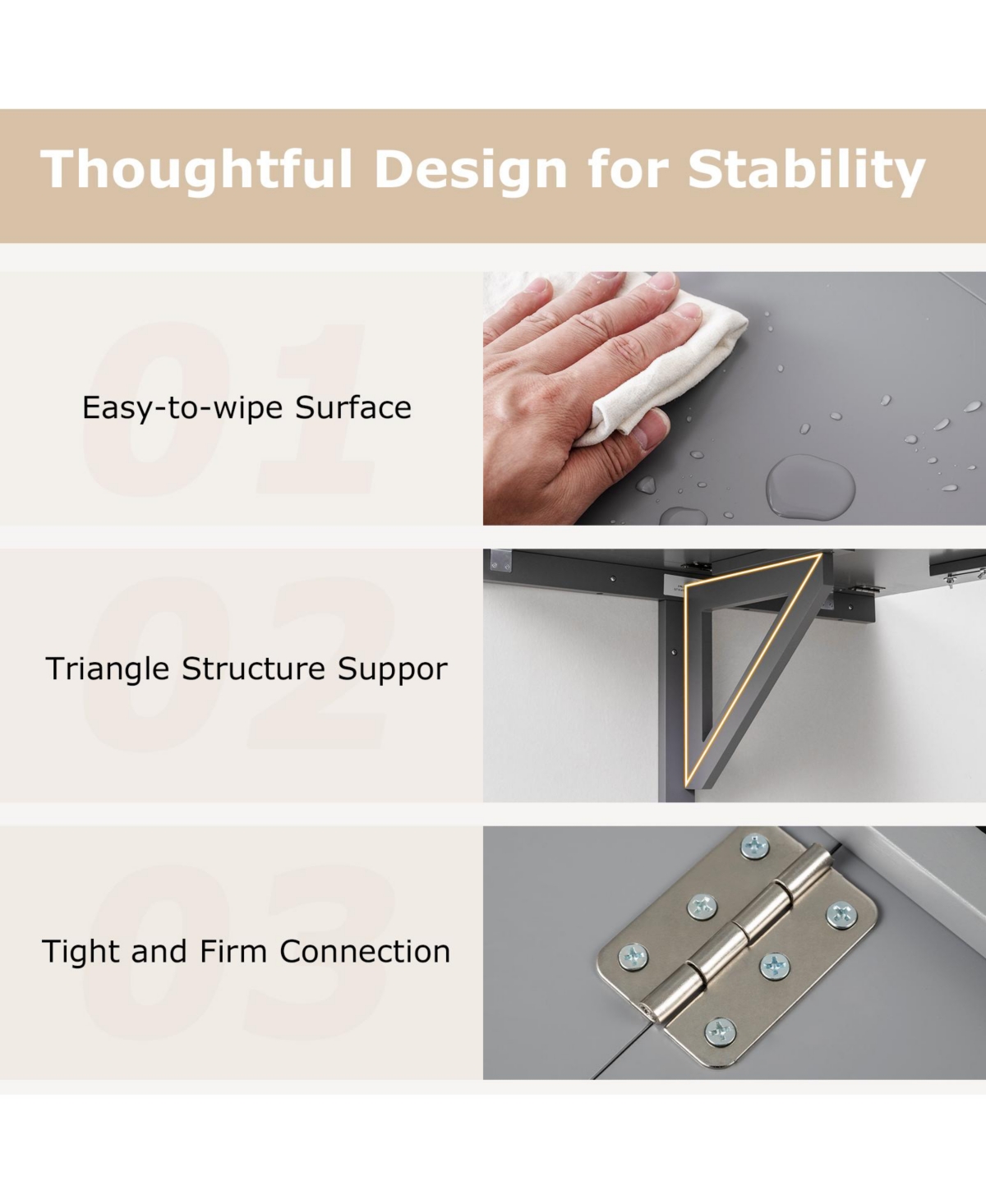 Thoughtful Design for Stability

01

Easy-to-wipe Surface

02

Triangle Structure Suppor

03

Tight and Firm Connection