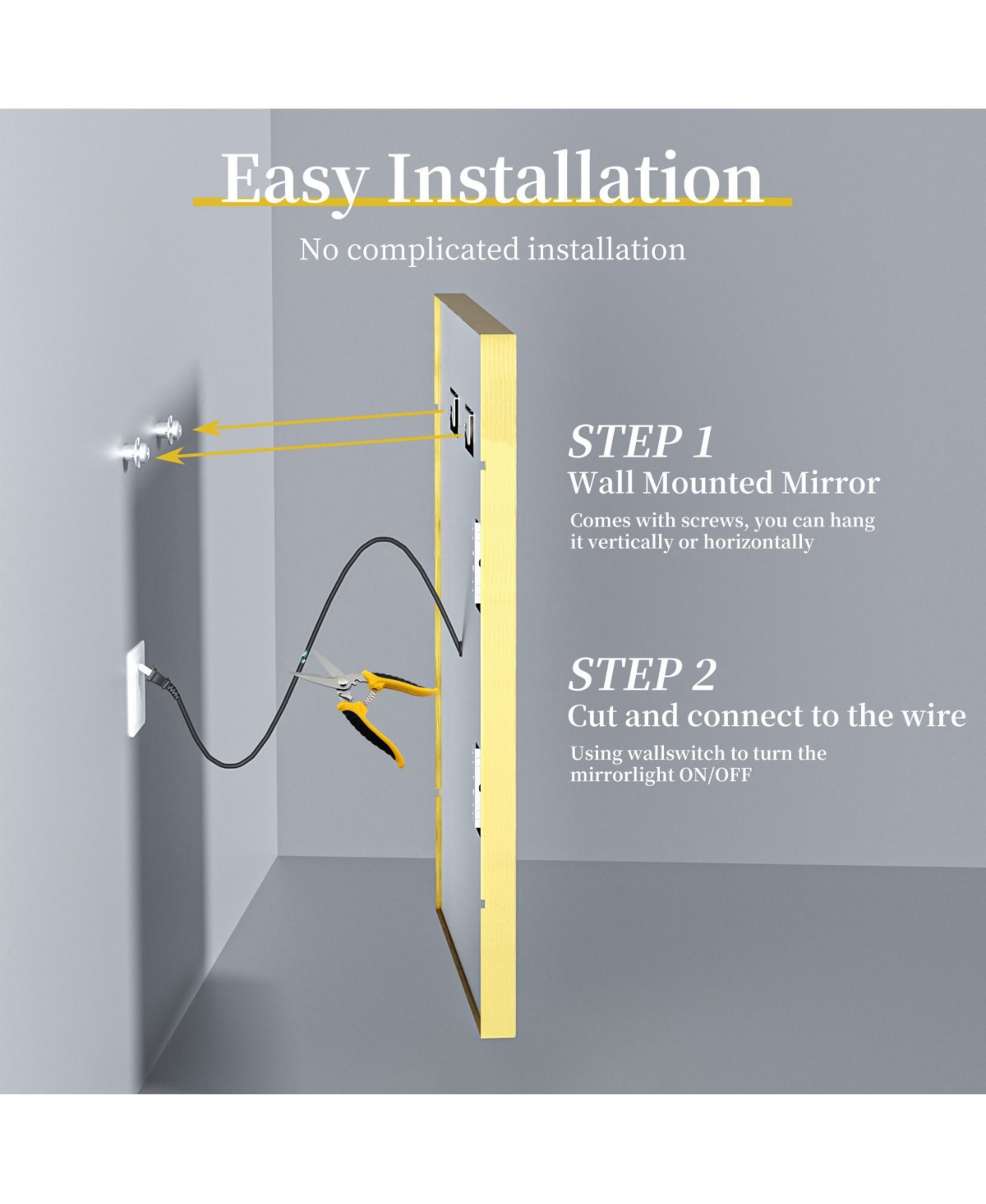 Easy Installation

No complicated installation

STEP 1
Wall Mounted Mirror
Comes with screws, you can hang it vertically or horizontally

STEP 2
Cut and connect to the wire
Using wallswitch to turn the mirrorlight ON/OFF