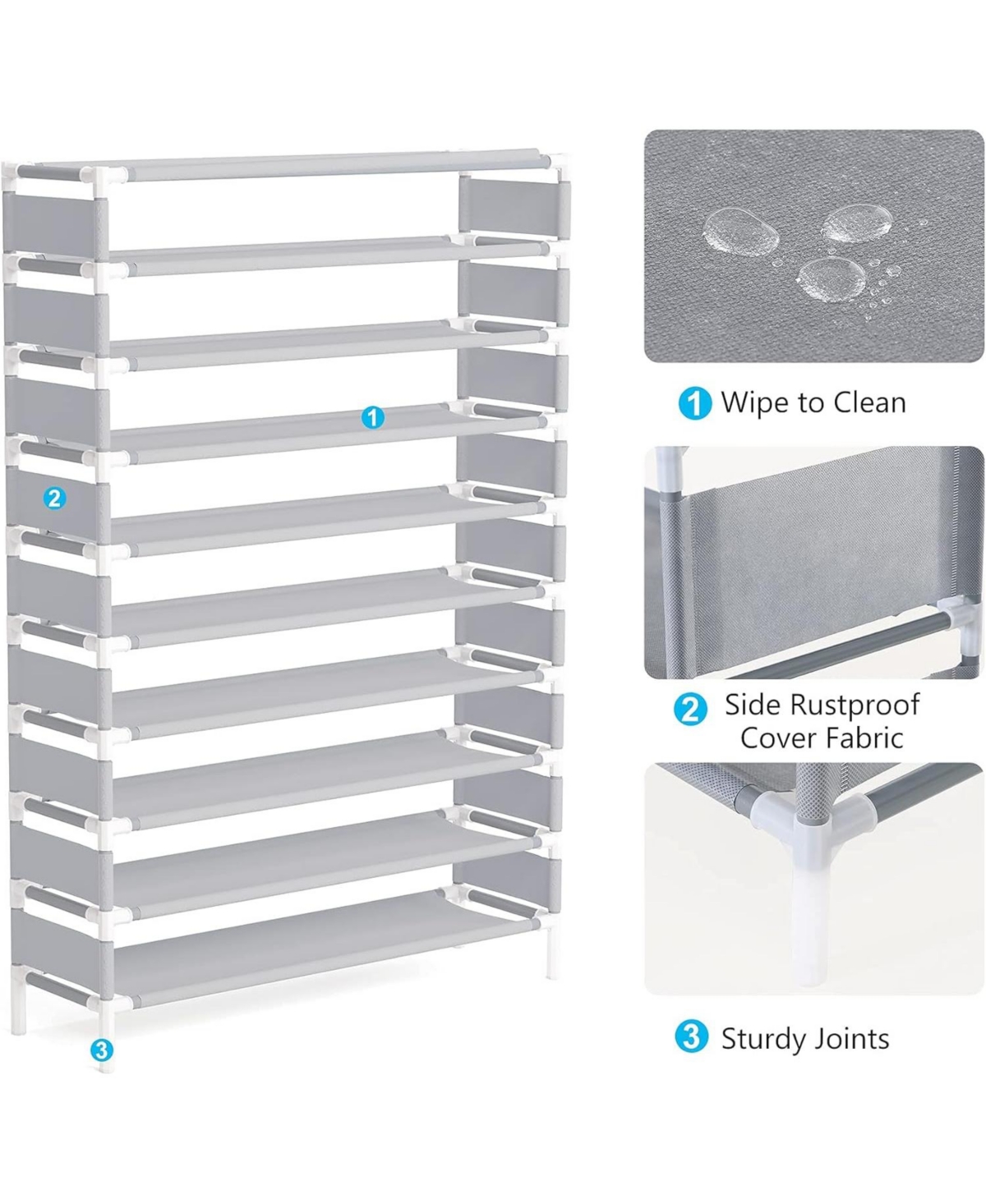 1

2

3

1 Wipe to Clean

2 Side Rustproof Cover Fabric

3 Sturdy Joints