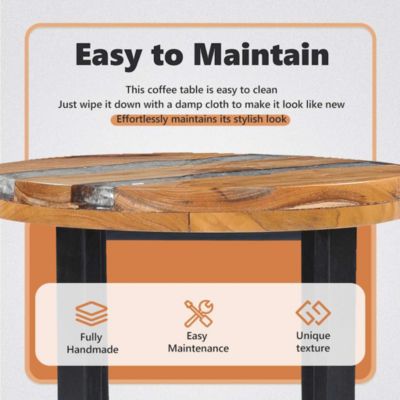 Easy to Maintain

This coffee table is easy to clean
Just wipe it down with a damp cloth to make it look like new
Effortlessly maintains its stylish look

Fully Handmade

Easy Maintenance

Unique texture