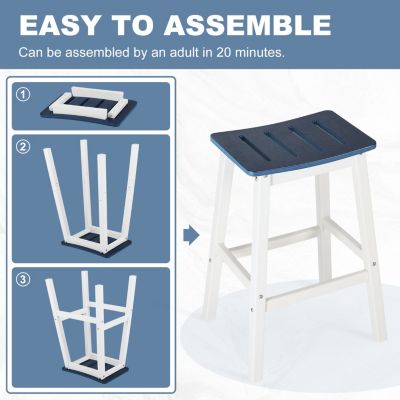 EASY TO ASSEMBLE
Can be assembled by an adult in 20 minutes.

①

②

③