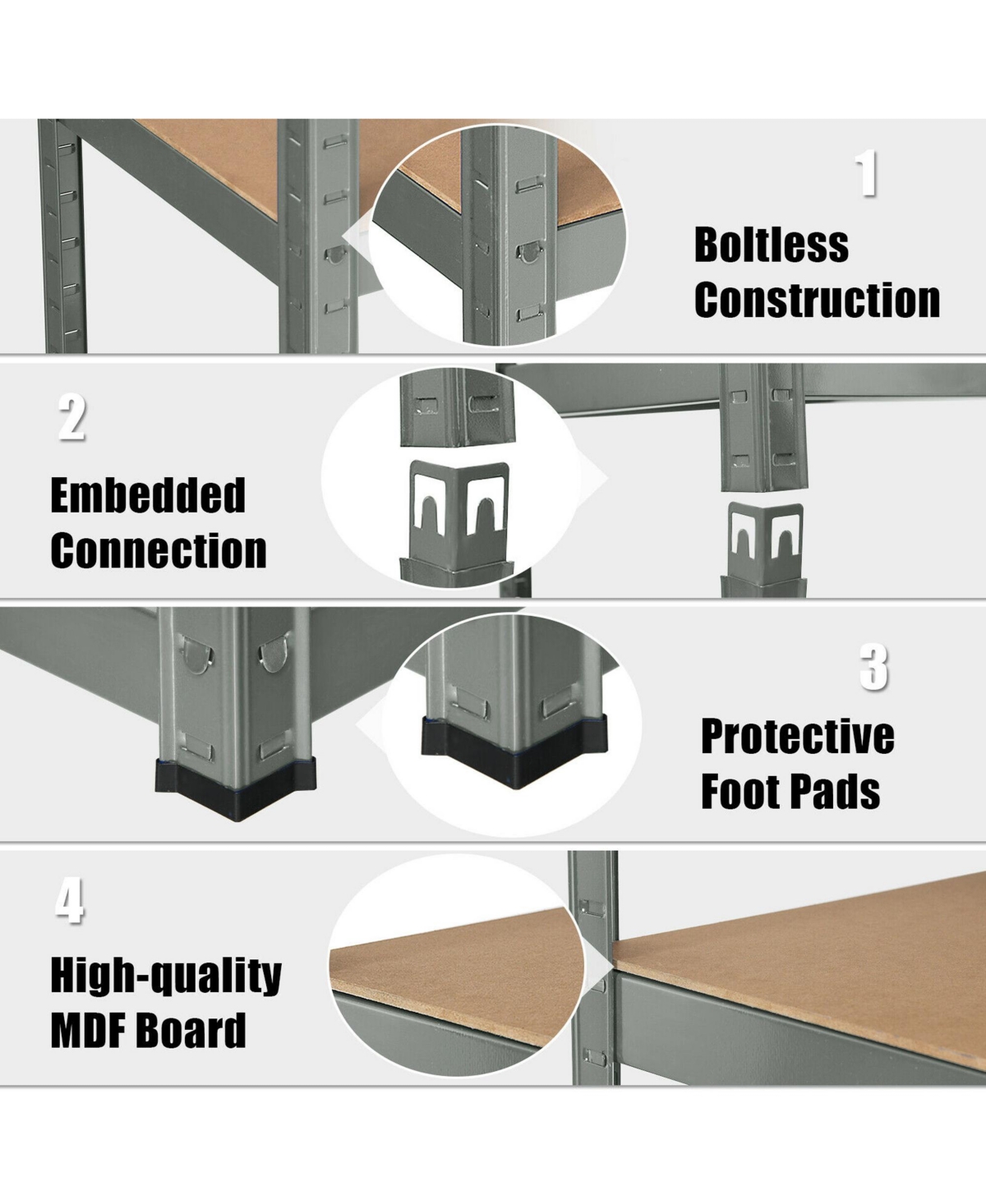 1

Boltless Construction

2

Embedded Connection

3

Protective Foot Pads

4

High-quality MDF Board