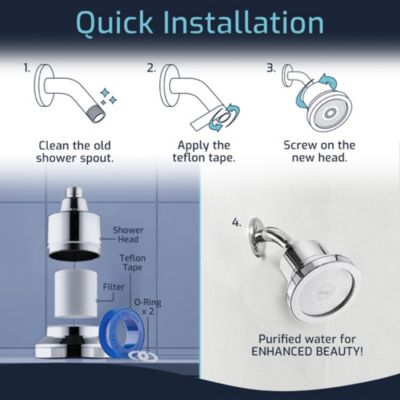 Quick Installation

1. Clean the old shower spout.

2. Apply the teflon tape.

3. Screw on the new head.

Shower Head

Teflon Tape

Filter

O-Ring x 2

4. Purified water for ENHANCED BEAUTY!