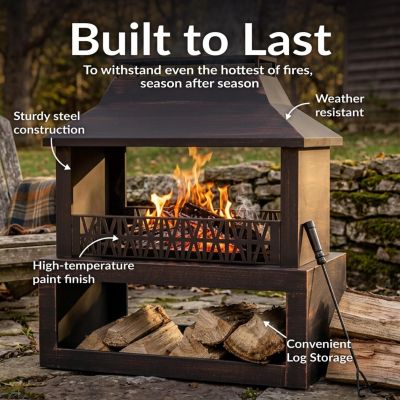 Built to Last

To withstand even the hottest of fires, season after season

Sturdy steel construction

Weather resistant

High-temperature paint finish

Convenient Log Storage