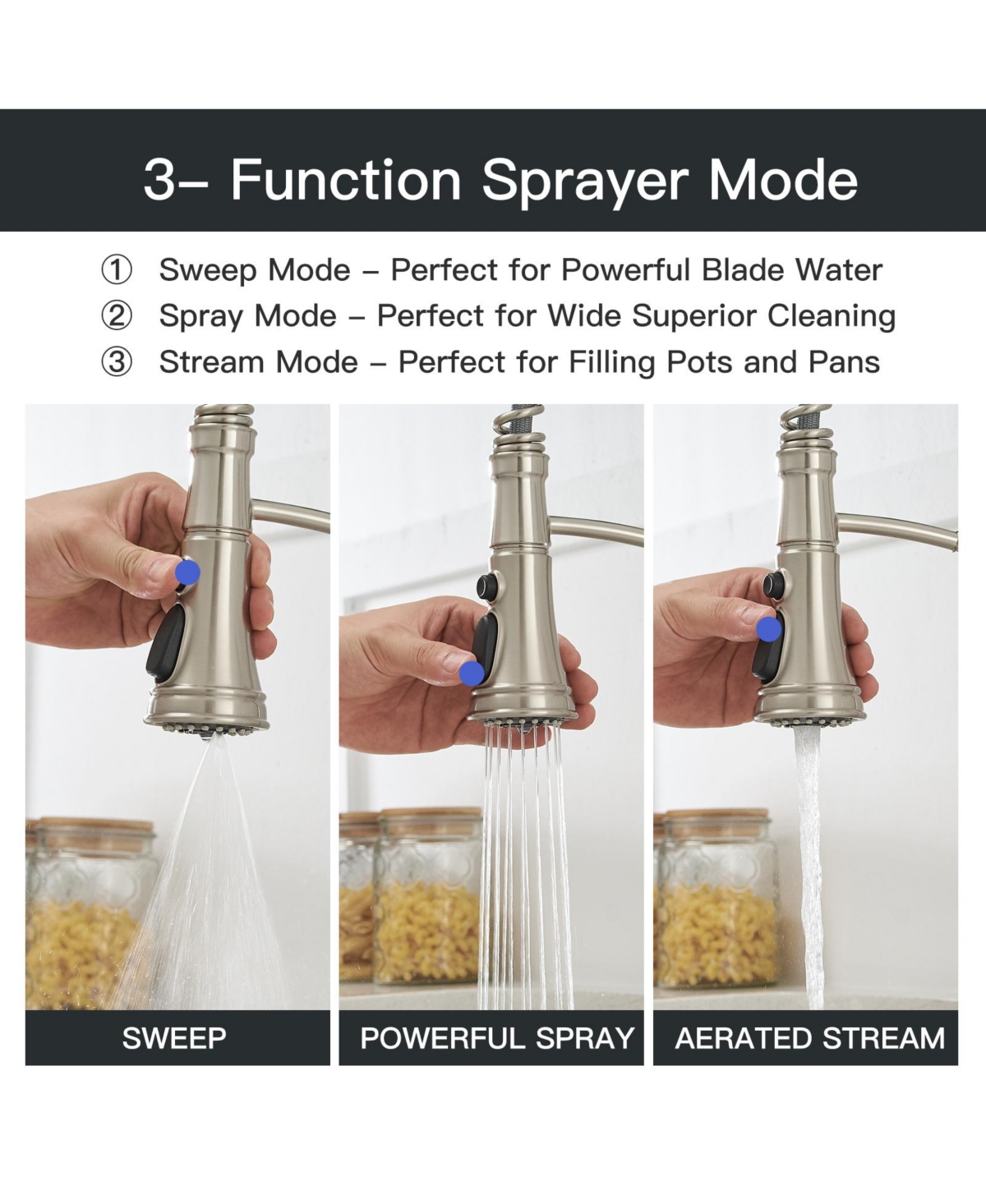 3– Function Sprayer Mode

① Sweep Mode – Perfect for Powerful Blade Water
② Spray Mode – Perfect for Wide Superior Cleaning
③ Stream Mode – Perfect for Filling Pots and Pans

SWEEP

POWERFUL SPRAY

AERATED STREAM